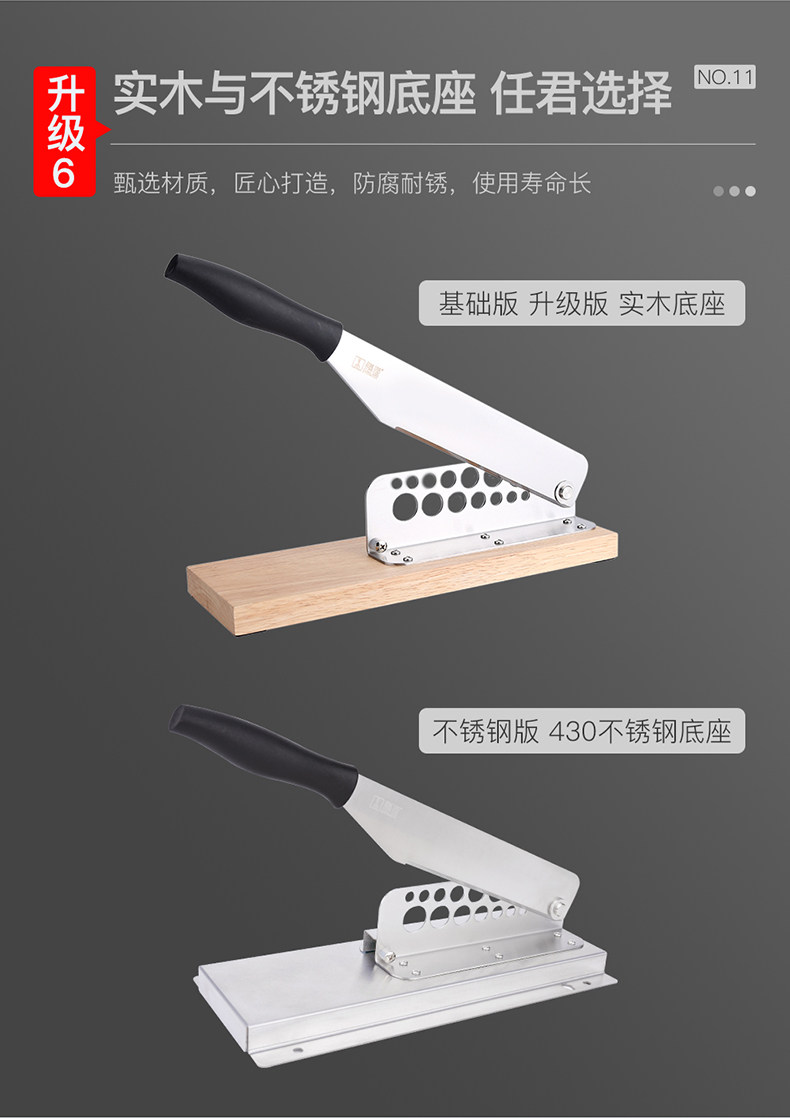 升级6

实木与不锈钢底座 任君选择

NO.11

甄选材质，匠心打造，防腐耐锈，使用寿命长

基础版 升级版 实木底座

不锈钢版 430不锈钢底座