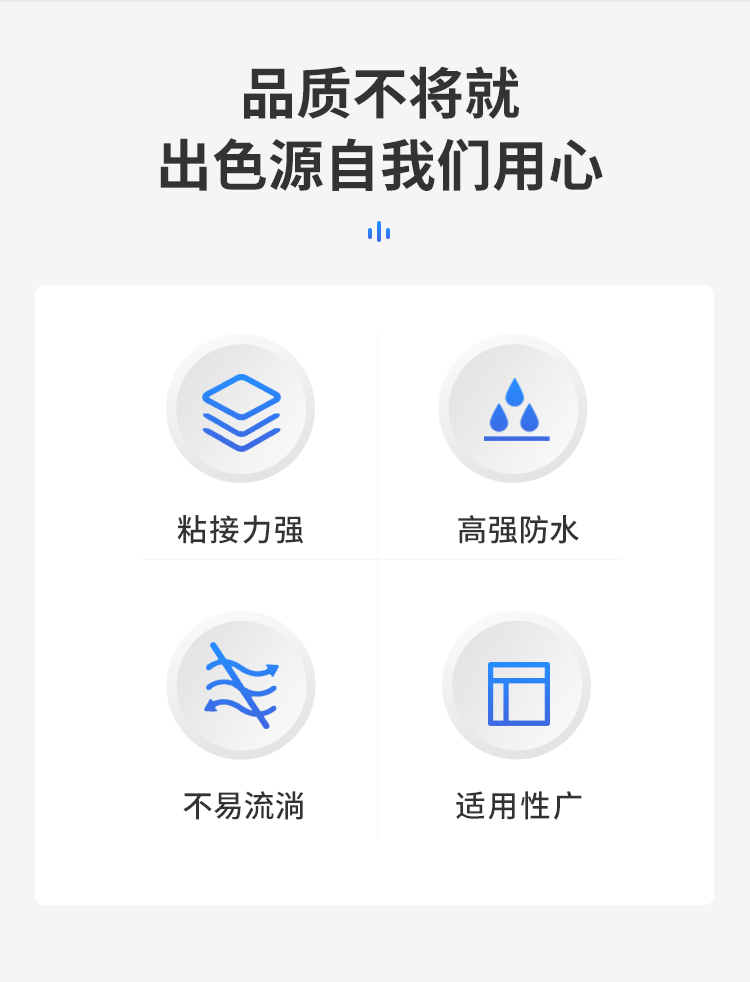 品质不将就
出色源自我们用心

粘接力强

高强防水

不易流淌

适用性广