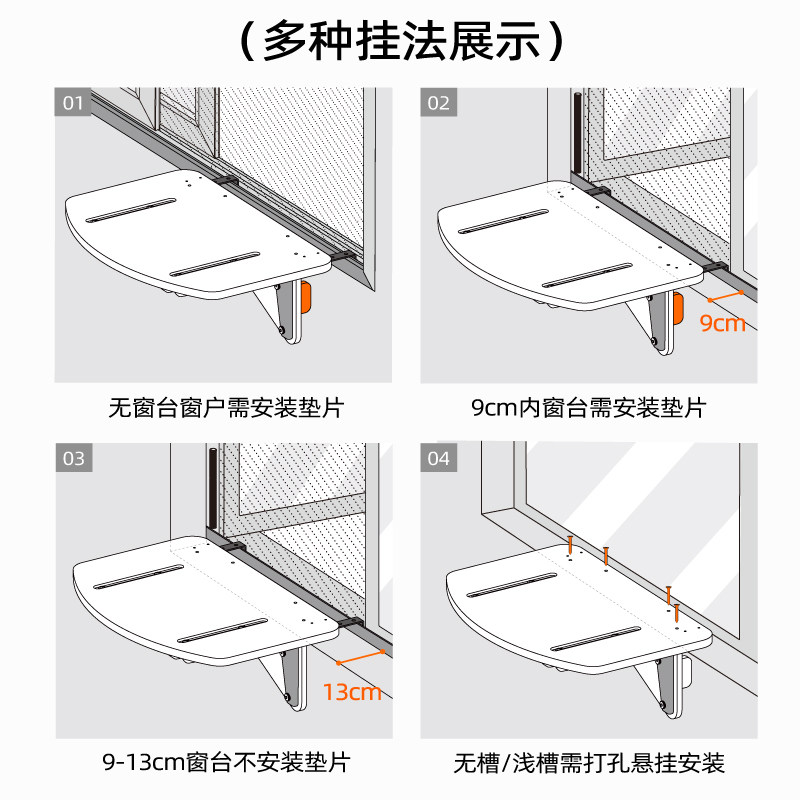 （多种挂法展示）

01

无窗台窗户需安装垫片

02

9cm

9cm内窗台需安装垫片

03

13cm

9-13cm窗台不安装垫片

04

无槽/浅槽需打孔悬挂安装