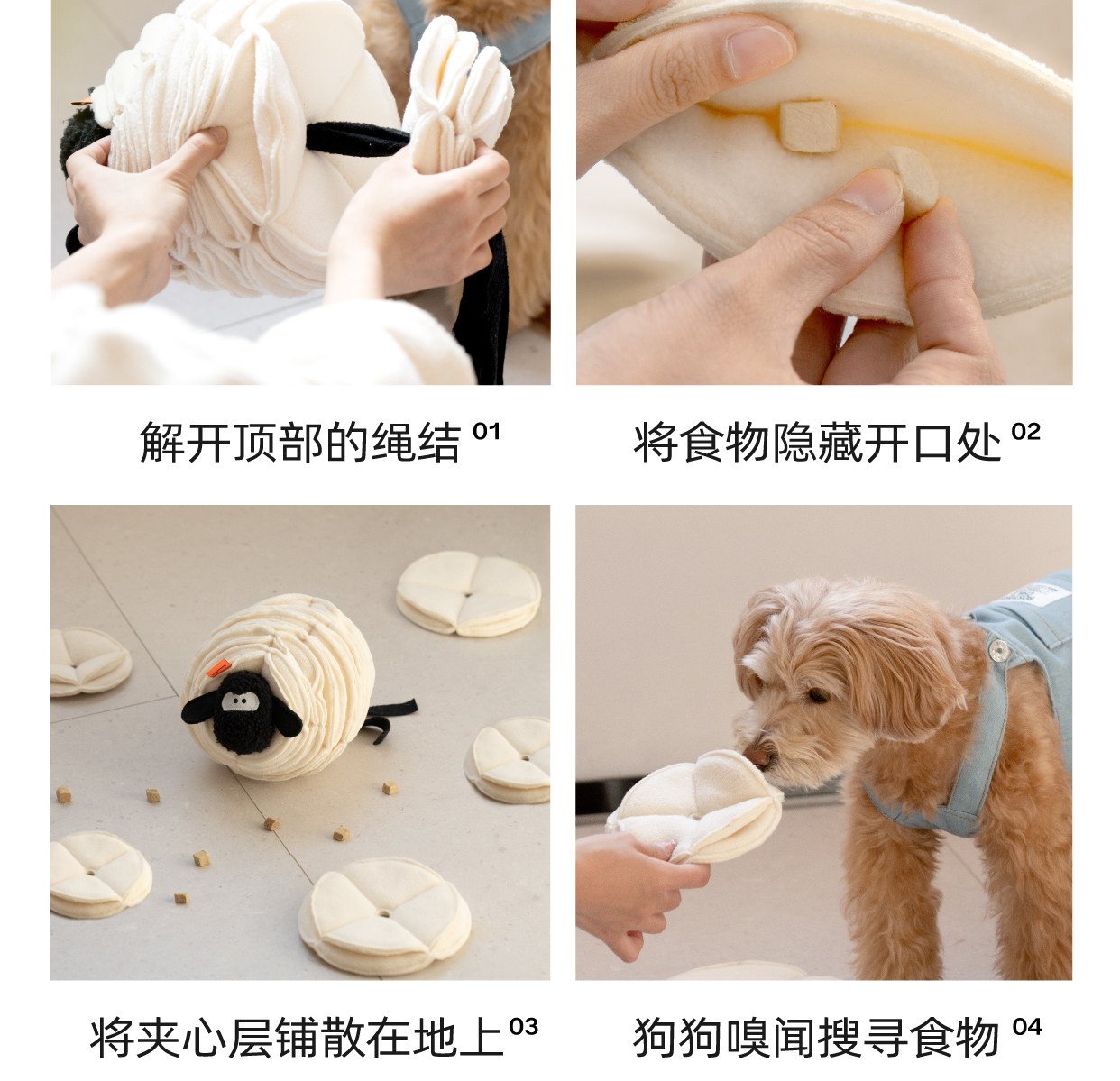 解开顶部的绳结 01

将食物隐藏开口处 02

将夹心层铺散在地上 03

狗狗嗅闻搜寻食物 04