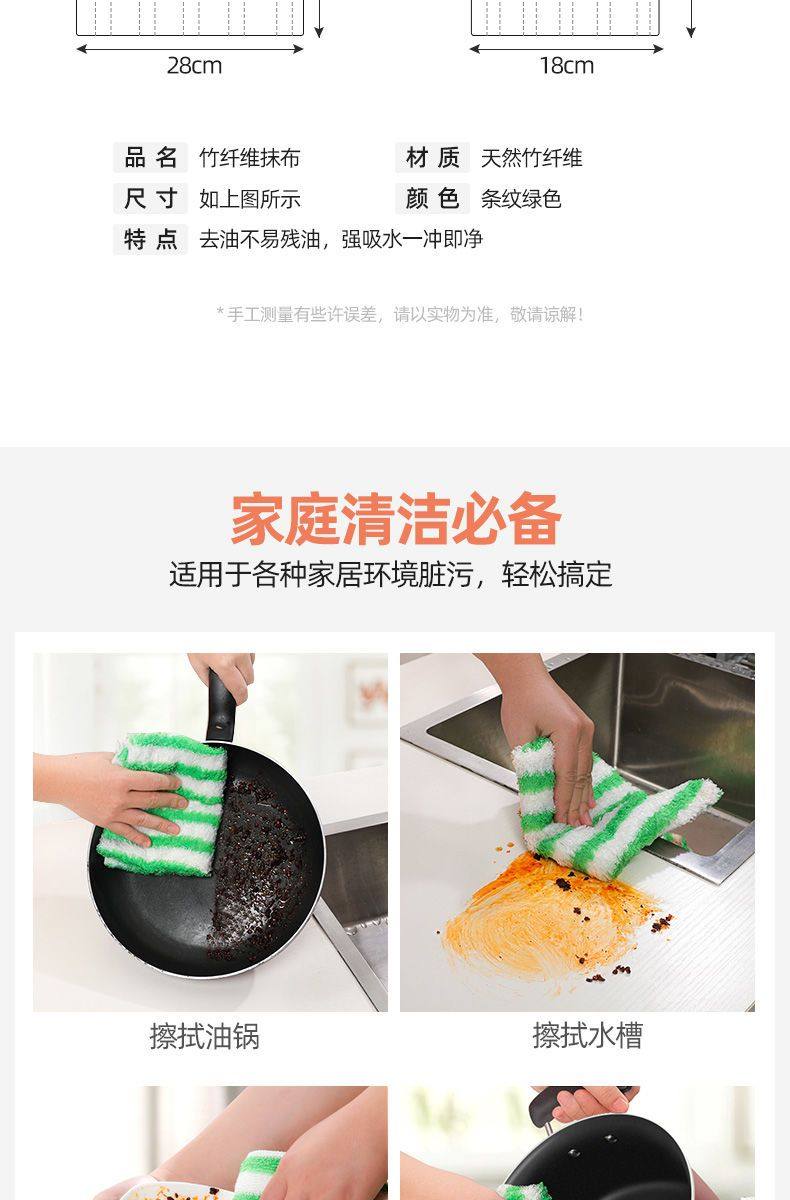 28cm

18cm

品名 竹纤维抹布

材质 天然竹纤维

尺寸 如上图所示

颜色 条纹绿色

特点 去油不易残油，强吸水一冲即净

*手工测量有些许误差，请以实物为准，敬请谅解！

家庭清洁必备

适用于各种家居环境脏污，轻松搞定

擦拭油锅

擦拭水槽