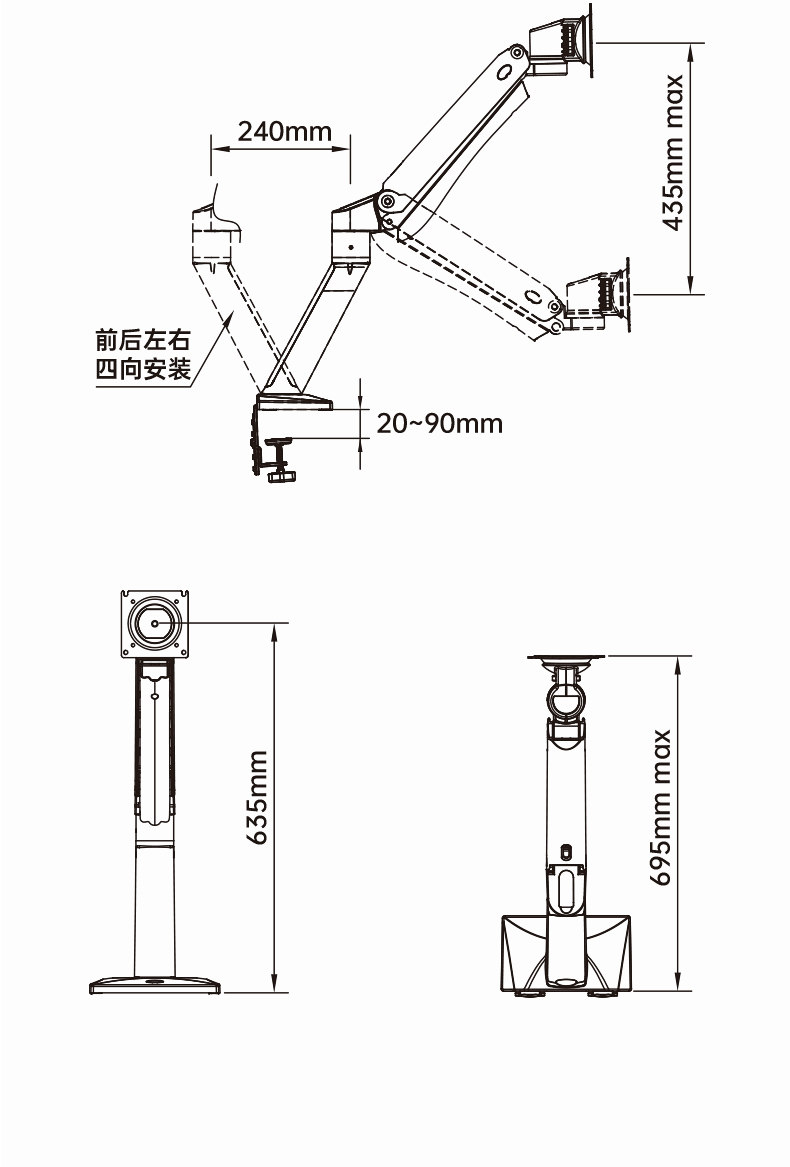 240mm

435mm max

前后左右
四向安装

20~90mm

635mm

695mm max