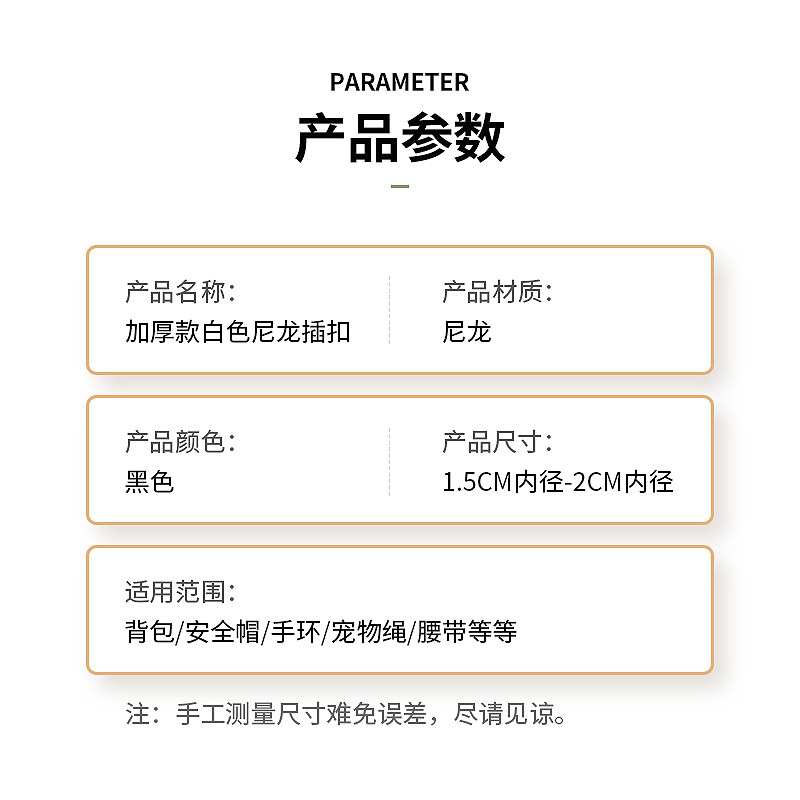 PARAMETER

产品参数

产品名称:
加厚款白色尼龙插扣

产品材质:
尼龙

产品颜色:
黑色

产品尺寸:
1.5CM内径-2CM内径

适用范围:
背包/安全帽/手环/宠物绳/腰带等等

注：手工测量尺寸难免误差，尽请见谅。