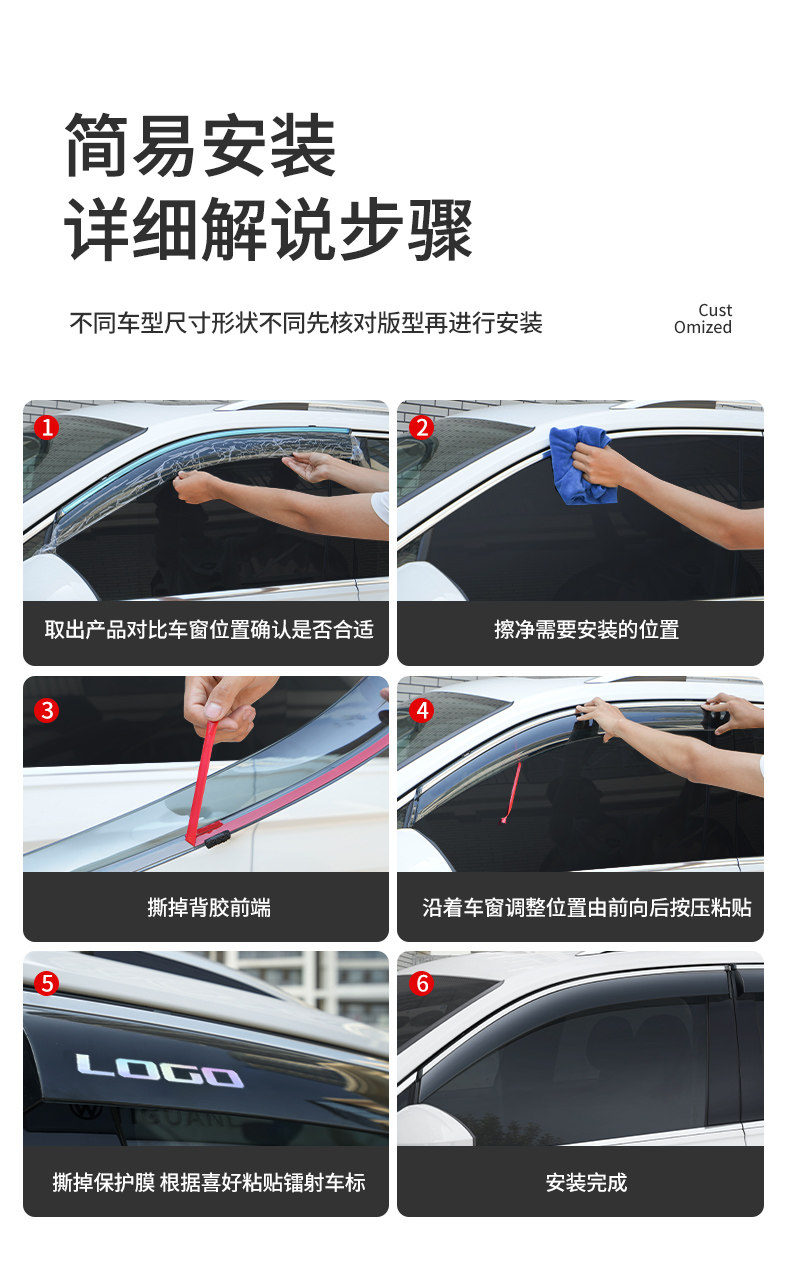 简易安装
详细解说步骤

不同车型尺寸形状不同先核对版型再进行安装

Cust
Omized

1
取出产品对比车窗位置确认是否合适

2
擦净需要安装的位置

3
撕掉背胶前端

4
沿着车窗调整位置由前向后按压粘贴

5
LOGO
撕掉保护膜 根据喜好粘贴镭射车标

6
安装完成