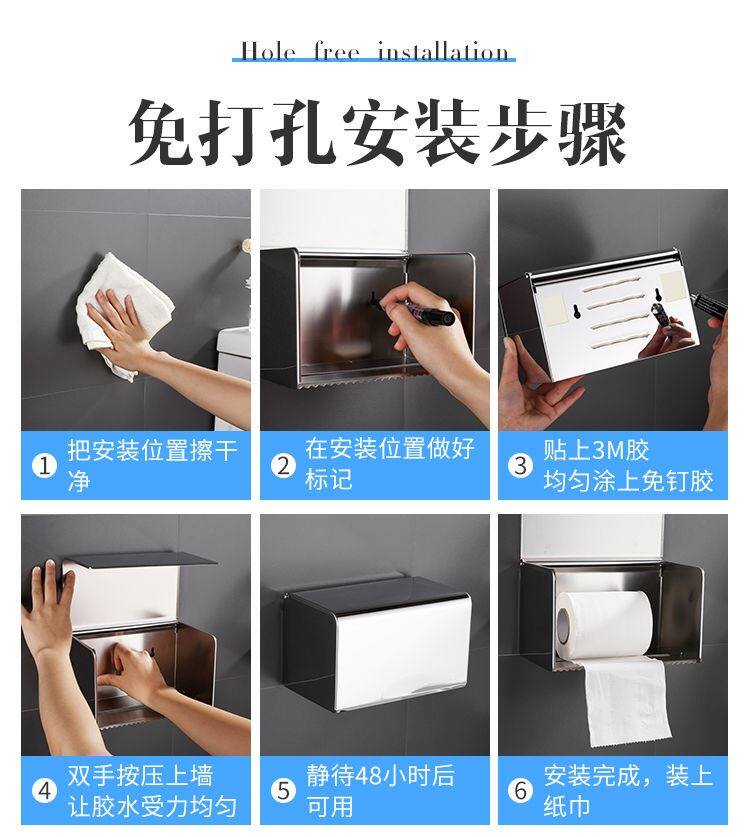 Hole free installation

免打孔安装步骤

1 把安装位置擦干净

2 在安装位置做好标记

3 贴上3M胶 均匀涂上免钉胶

4 双手按压上墙 让胶水受力均匀

5 静待48小时后可用

6 安装完成，装上纸巾