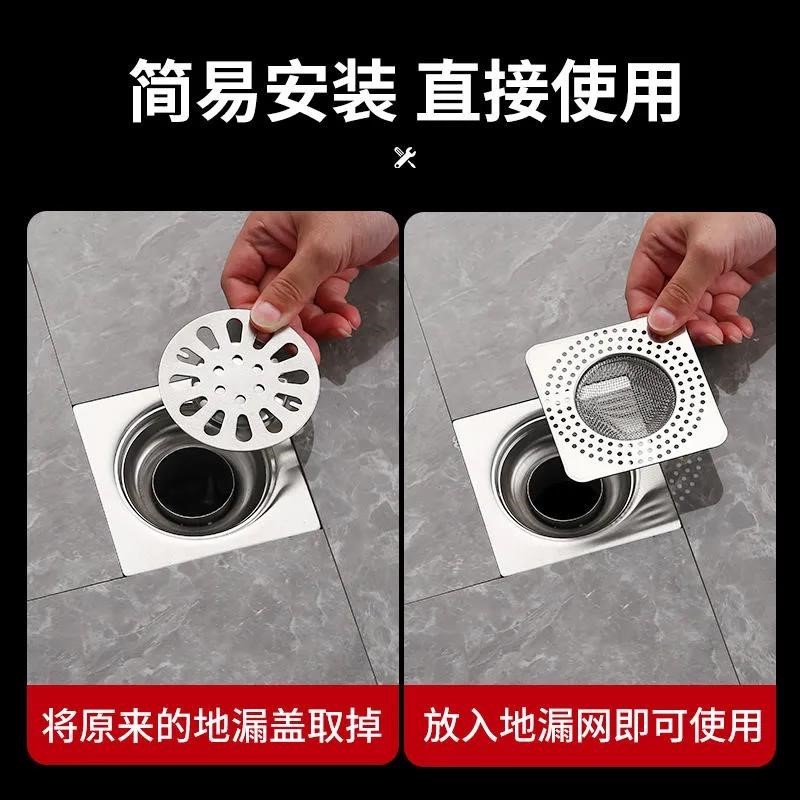 简易安装 直接使用

将原来的地漏盖取掉

放入地漏网即可使用