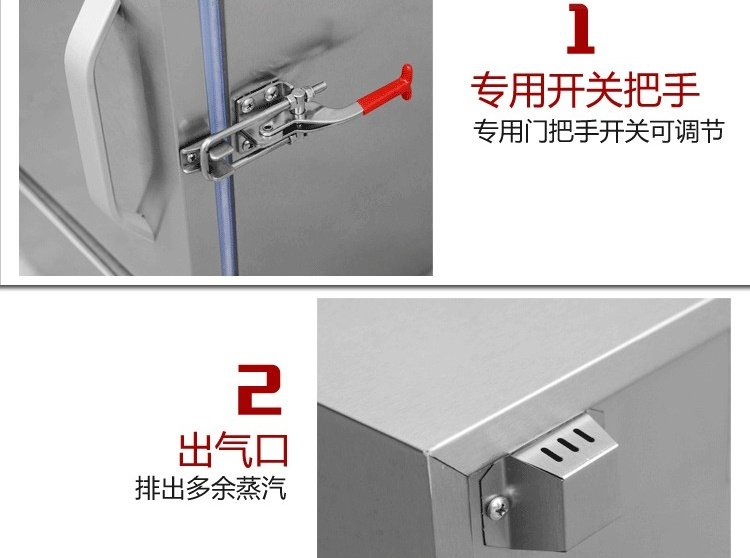 1
专用开关把手
专用门把手开关可调节

2
出气口
排出多余蒸汽