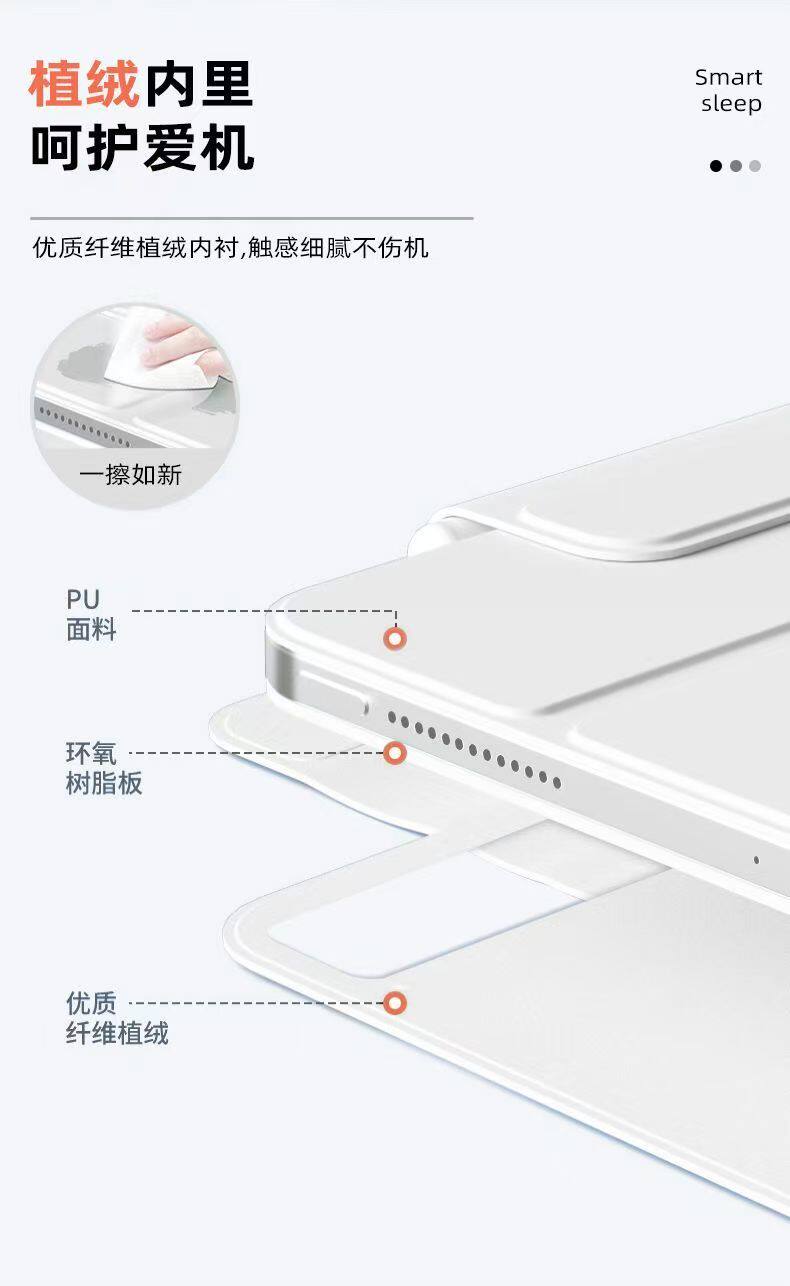 植绒内里
呵护爱机

Smart sleep

优质纤维植绒内衬,触感细腻不伤机

一擦如新

PU
面料

环氧
树脂板

优质
纤维植绒