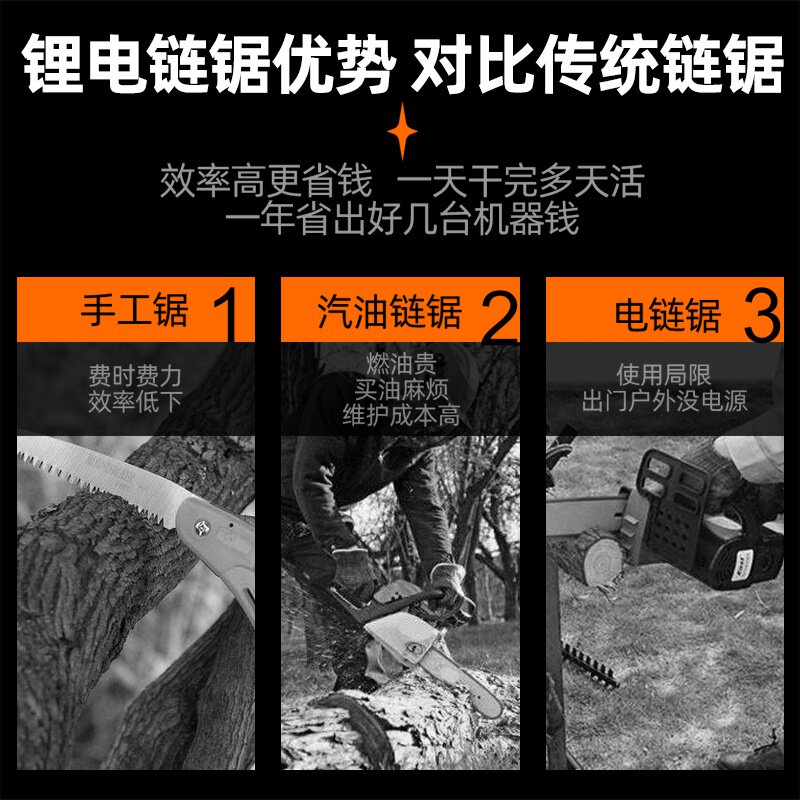 锂电链锯优势 对比传统链锯

效率高更省钱 一天干完多天活
一年省出好几台机器钱

手工锯 1

费时费力
效率低下

汽油链锯 2

燃油贵
买油麻烦
维护成本高

电链锯 3

使用局限
出门户外没电源