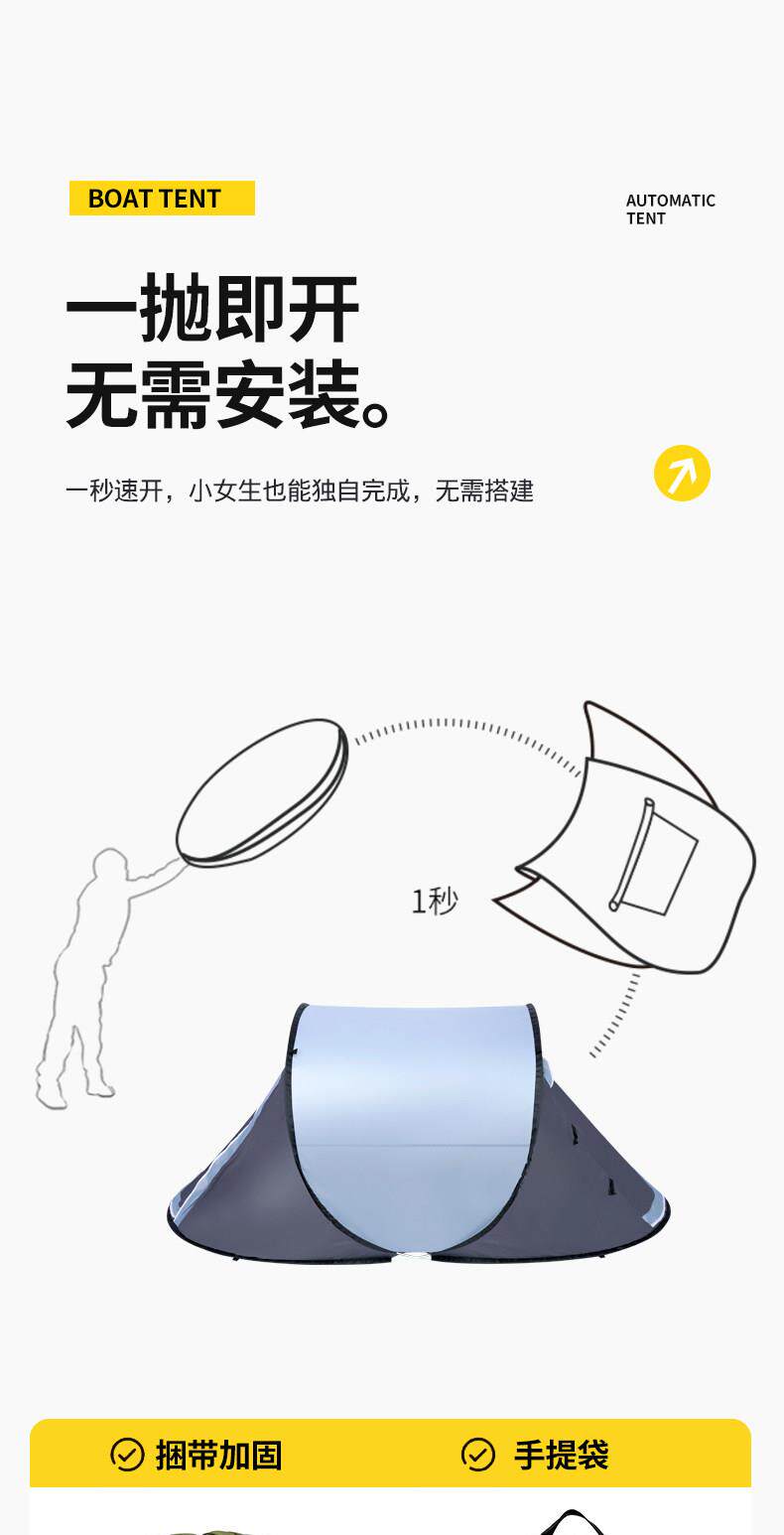 BOAT TENT

AUTOMATIC TENT

一抛即开
无需安装。

一秒速开，小女生也能独自完成，无需搭建

1秒

捆带加固

手提袋