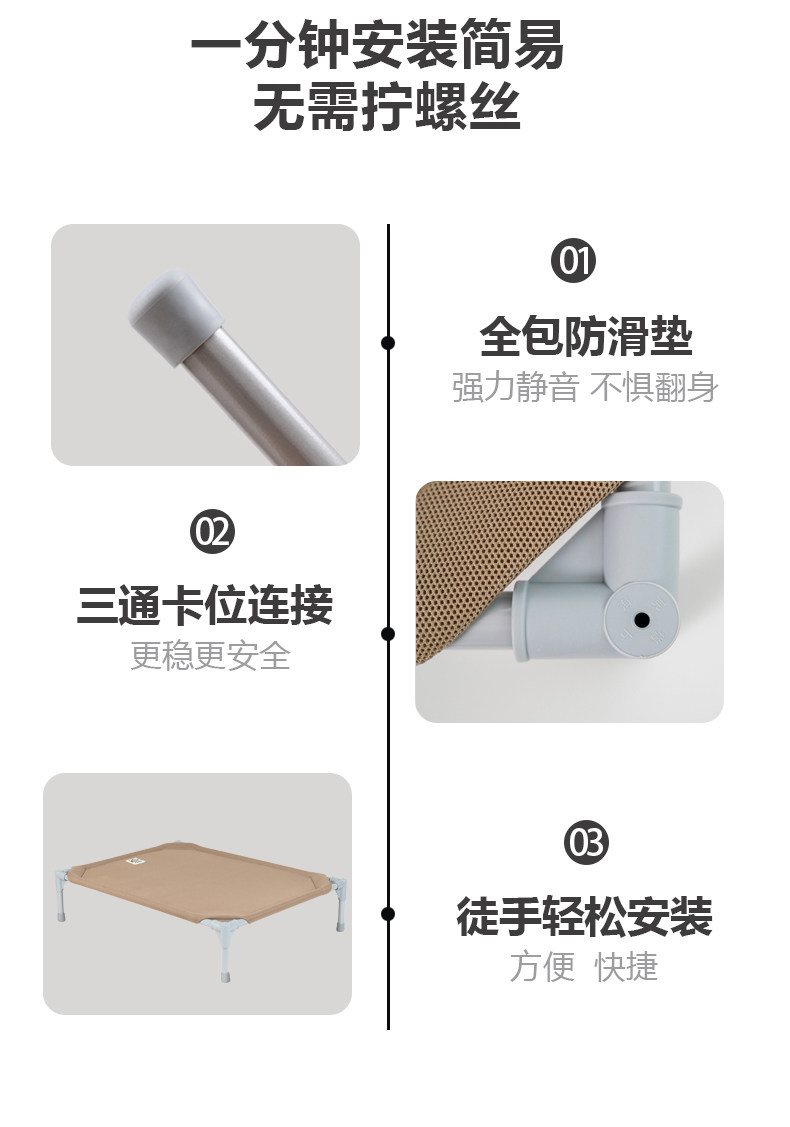 一分钟安装简易
无需拧螺丝

01
全包防滑垫
强力静音 不惧翻身

02
三通卡位连接
更稳更安全

03
徒手轻松安装
方便 快捷