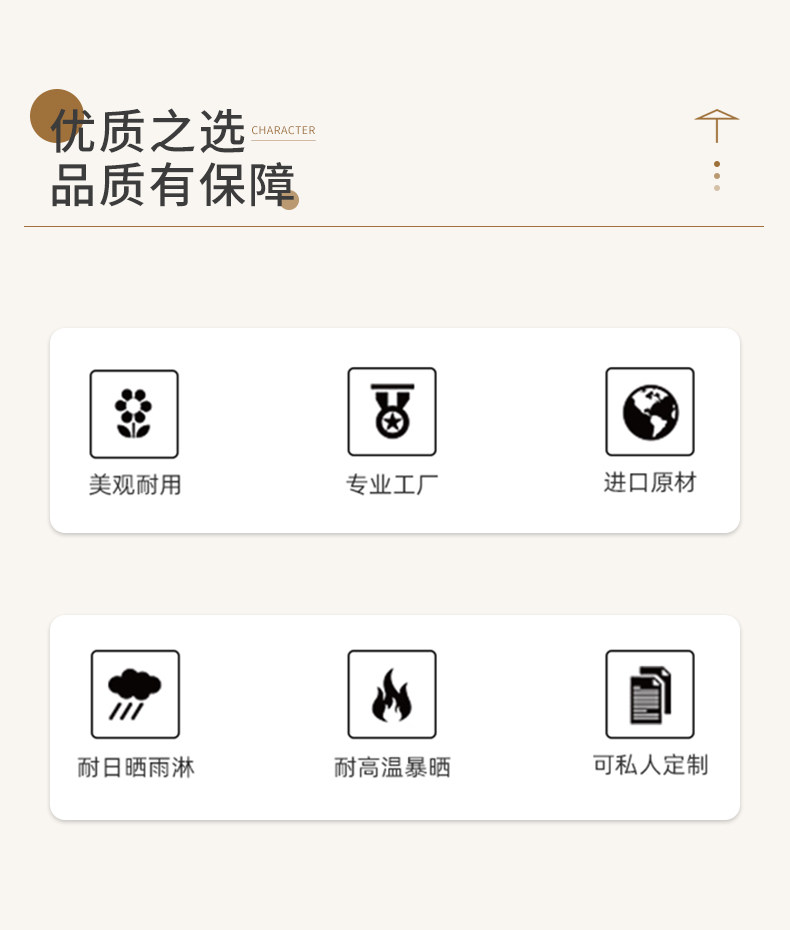 优质之选 CHARACTER
品质有保障

美观耐用 专业工厂 进口原材

耐日晒雨淋 耐高温暴晒 可私人定制