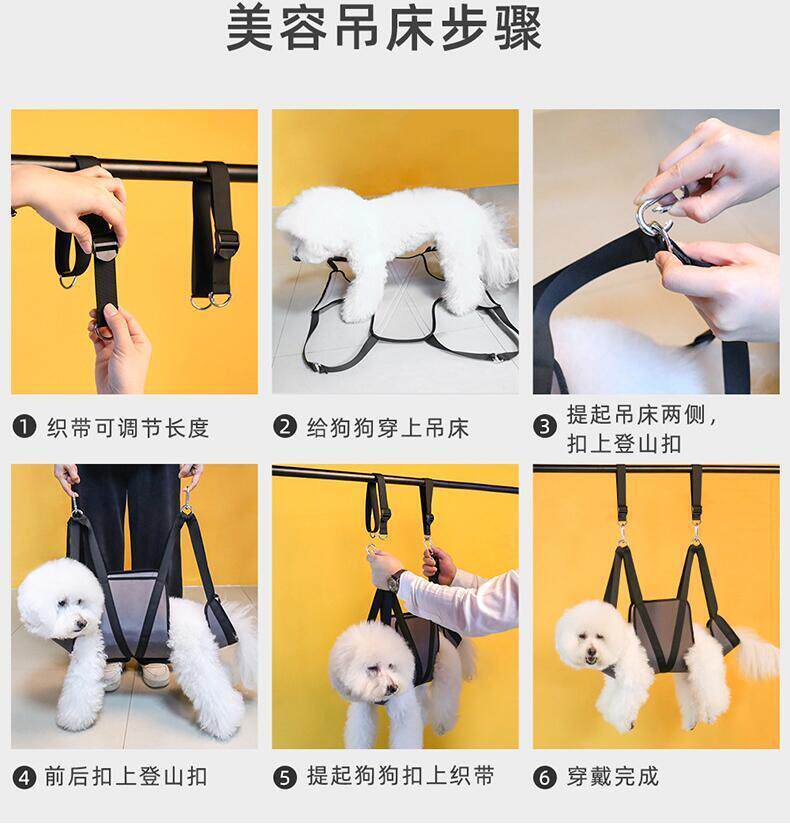 美容吊床步骤

❶ 织带可调节长度

❷ 给狗狗穿上吊床

❸ 提起吊床两侧，扣上登山扣

❹ 前后扣上登山扣

❺ 提起狗狗扣上织带

❻ 穿戴完成