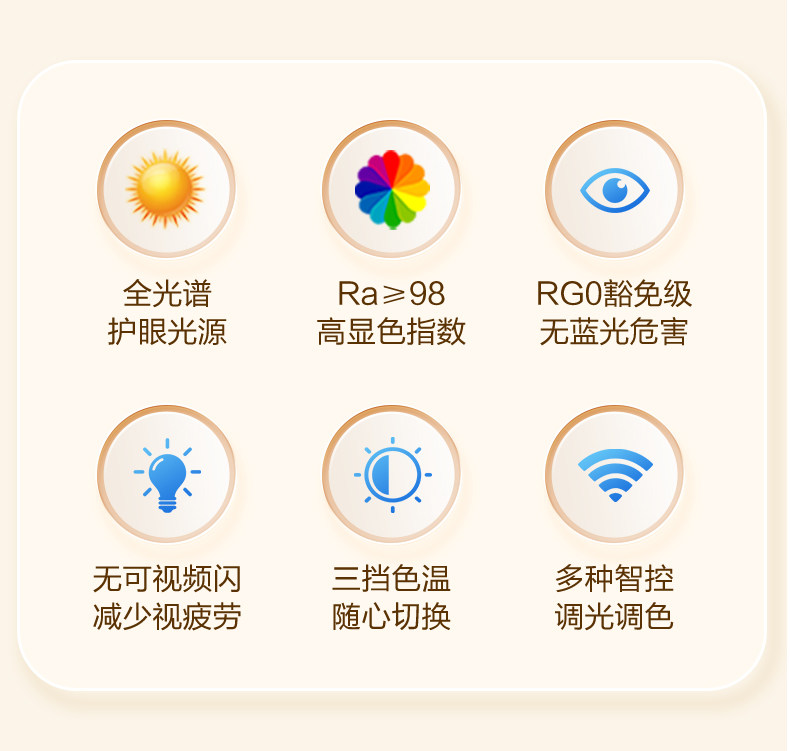 全光谱
护眼光源

Ra≥98
高显色指数

RG0豁免级
无蓝光危害

无可视频闪
减少视疲劳

三挡色温
随心切换

多种智控
调光调色