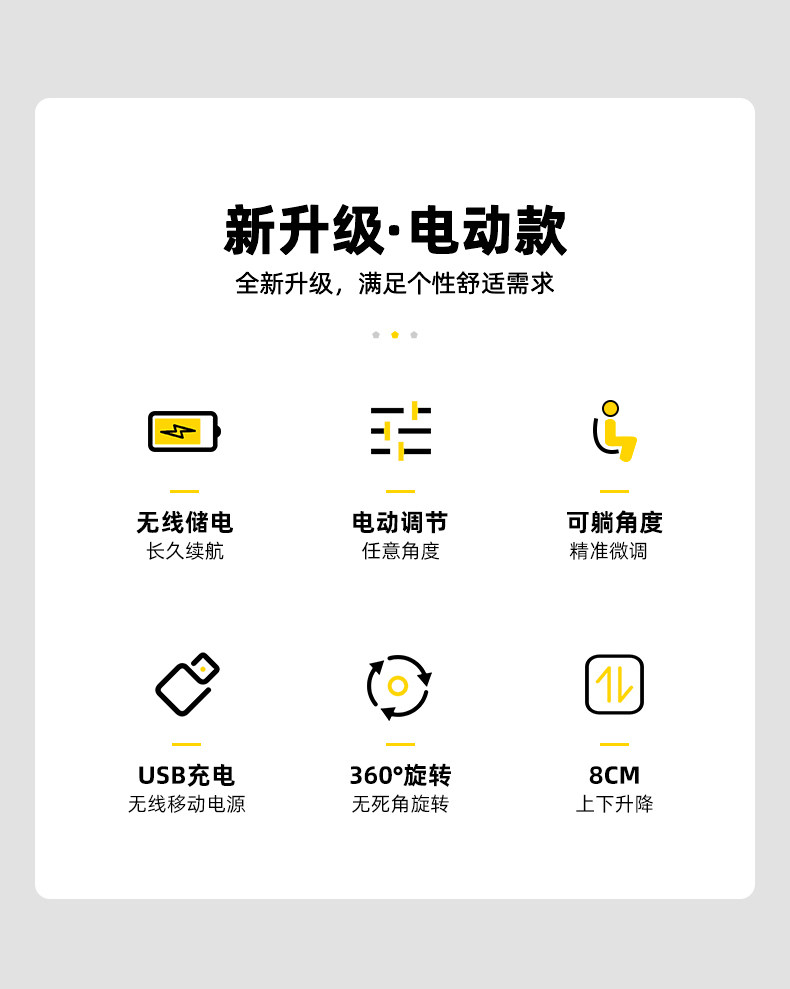 新升级·电动款
全新升级，满足个性舒适需求

无线储电
长久续航

电动调节
任意角度

可躺角度
精准微调

USB充电
无线移动电源

360°旋转
无死角旋转

8CM
上下升降