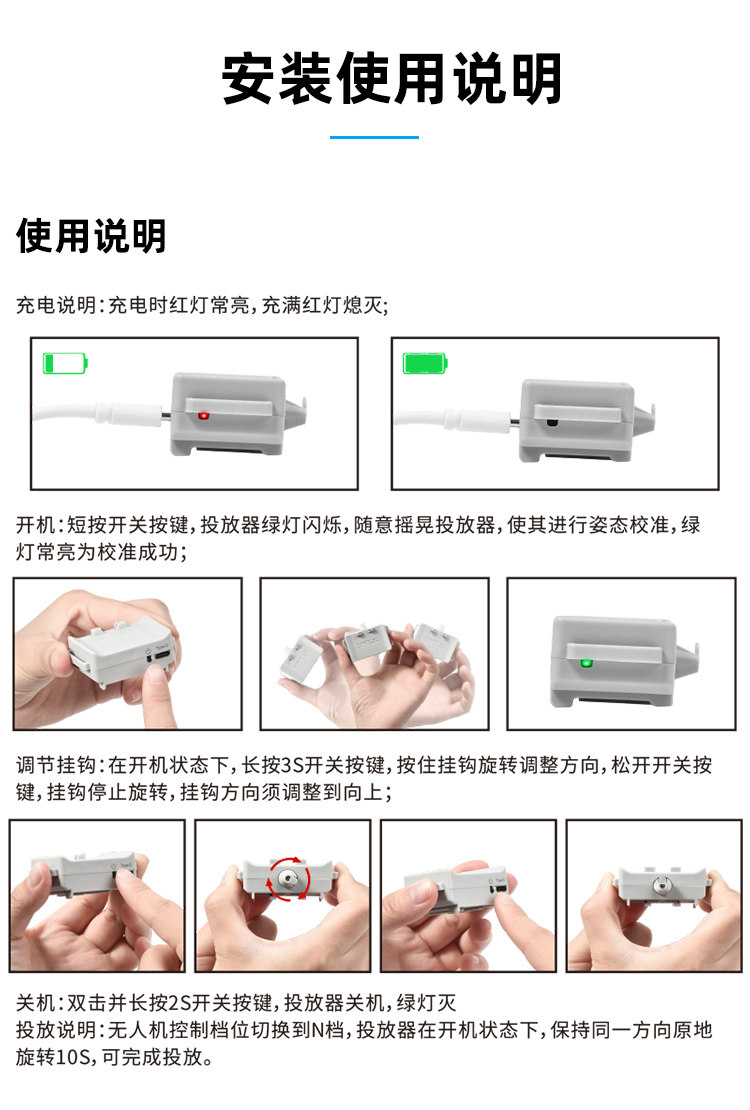 安装使用说明

使用说明

充电说明：充电时红灯常亮，充满红灯熄灭；

开机：短按开关按键，投放器绿灯闪烁，随意摇晃投放器，使其进行姿态校准，绿灯常亮为校准成功；

调节挂钩：在开机状态下，长按3S开关按键，按住挂钩旋转调整方向，松开开关按键，挂钩停止旋转，挂钩方向须调整到向上；

关机：双击并长按2S开关按键，投放器关机，绿灯灭
投放说明：无人机控制档位切换到N档，投放器在开机状态下，保持同一方向原地旋转10S，可完成投放。