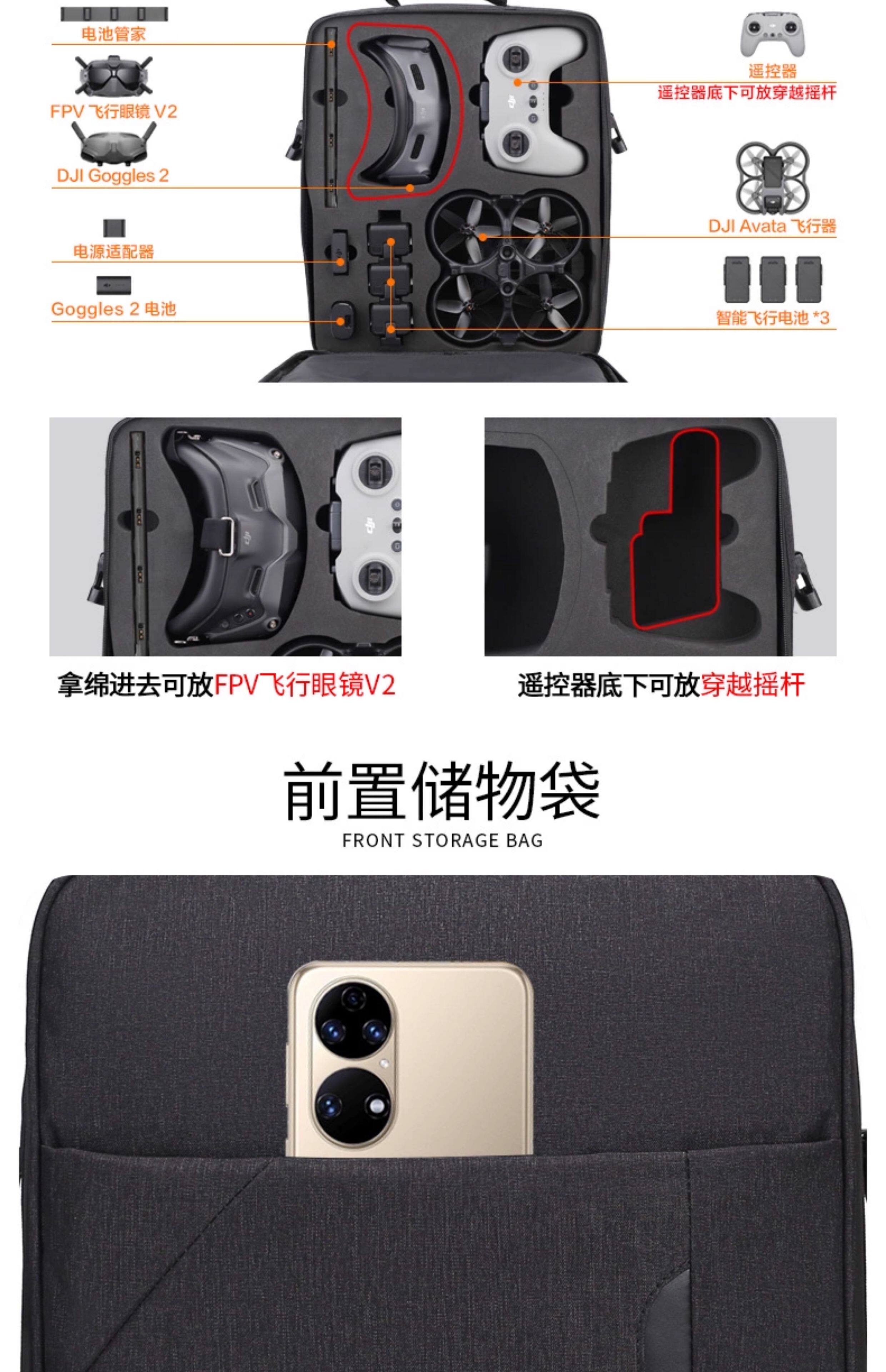 电池管家

FPV 飞行眼镜 V2

DJI Goggles 2

电源适配器

Goggles 2 电池

遥控器

遥控器底下可放穿越摇杆

DJI Avata 飞行器

智能飞行电池 *3

拿绵进去可放FPV飞行眼镜V2

遥控器底下可放穿越摇杆

前置储物袋

FRONT STORAGE BAG