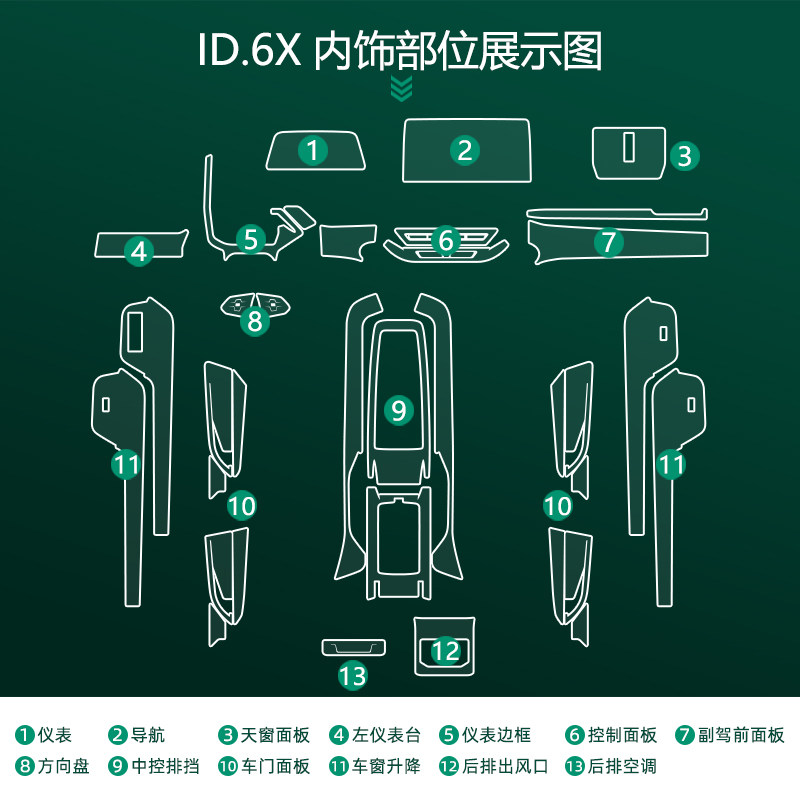 ID.6X 内饰部位展示图

1
2
3
4
5
6
7
8
9
11
10
10
11
12
13

1 仪表 2 导航 3 天窗面板 4 左仪表台 5 仪表边框 6 控制面板 7 副驾前面板
8 方向盘 9 中控排挡 10 车门面板 11 车窗升降 12 后排出风口 13 后排空调