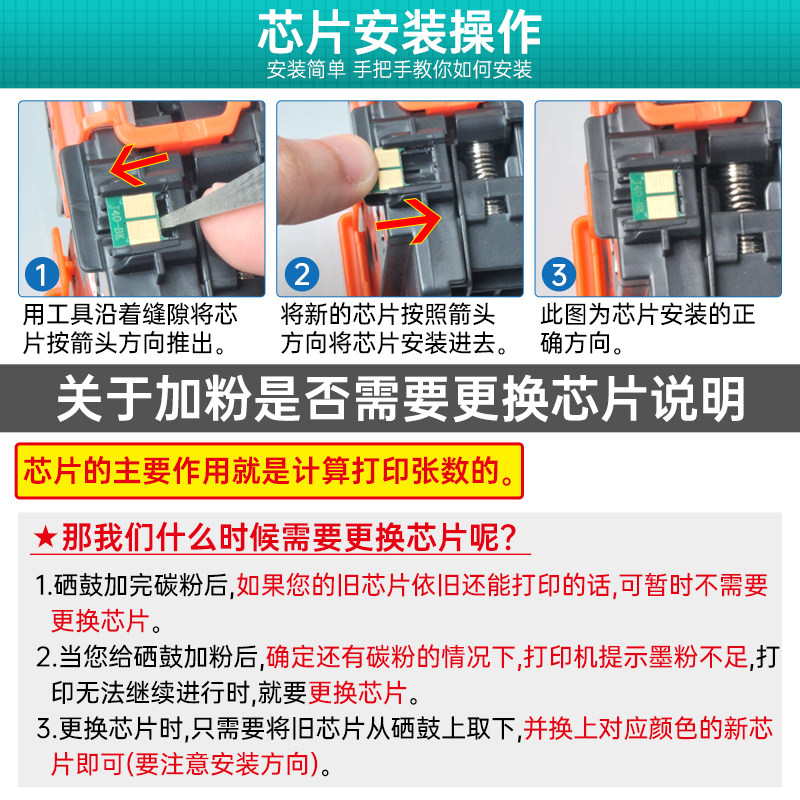 芯片安装操作
安装简单 手把手教你如何安装

1
用工具沿着缝隙将芯片按箭头方向推出。

2
将新的芯片按照箭头方向将芯片安装进去。

3
此图为芯片安装的正确方向。

关于加粉是否需要更换芯片说明

芯片的主要作用就是计算打印张数的。

★那我们什么时候需要更换芯片呢?

1.硒鼓加完碳粉后,如果您的旧芯片依旧还能打印的话,可暂时不需要更换芯片。

2.当您给硒鼓加粉后,确定还有碳粉的情况下,打印机提示墨粉不足,打印无法继续进行时,就要更换芯片。

3.更换芯片时,只需要将旧芯片从硒鼓上取下,并换上对应颜色的新芯片即可(要注意安装方向)。