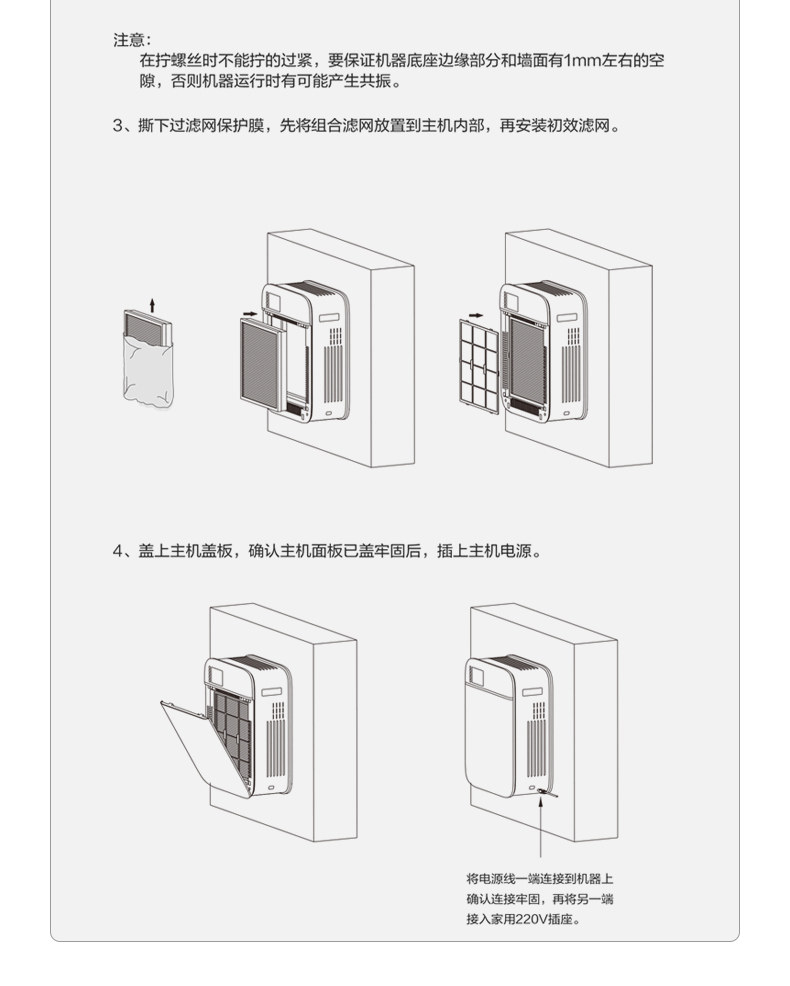 注意：
在拧螺丝时不能拧的过紧，要保证机器底座边缘部分和墙面有1mm左右的空隙，否则机器运行时有可能产生共振。

3、撕下过滤网保护膜，先将组合滤网放置到主机内部，再安装初效滤网。

4、盖上主机盖板，确认主机面板已盖牢固后，插上主机电源。

将电源线一端连接到机器上确认连接牢固，再将另一端接入家用220V插座。