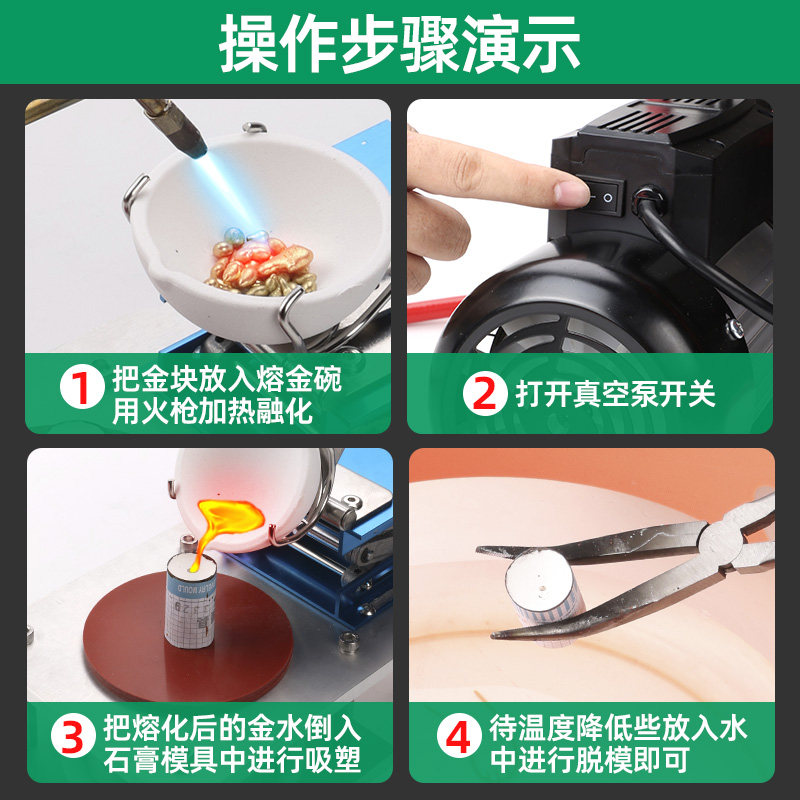 操作步骤演示

1 把金块放入熔金碗用火枪加热融化

2 打开真空泵开关

3 把熔化后的金水倒入石膏模具中进行吸塑

4 待温度降低些放入水中进行脱模即可