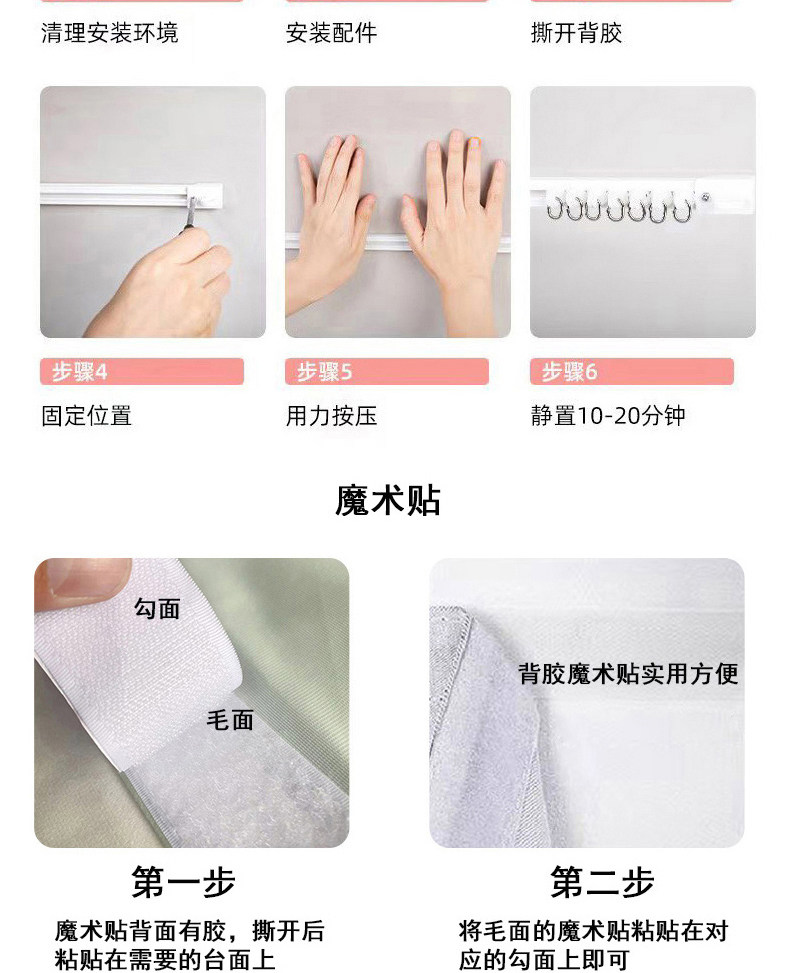 清理安装环境

安装配件

撕开背胶

步骤4

固定位置

步骤5

用力按压

步骤6

静置10-20分钟

魔术贴

勾面

毛面

背胶魔术贴实用方便

第一步

魔术贴背面有胶，撕开后粘贴在需要的台面上

第二步

将毛面的魔术贴粘贴在对应的勾面上即可