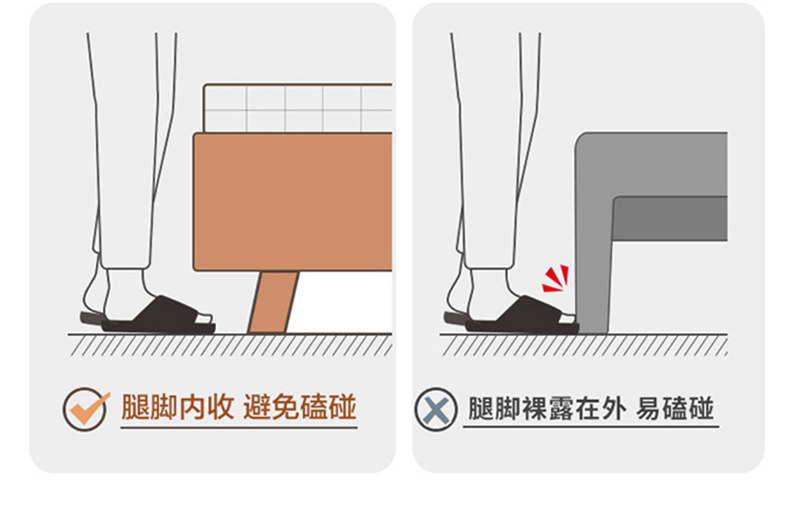 腿脚内收 避免磕碰

腿脚裸露在外 易磕碰