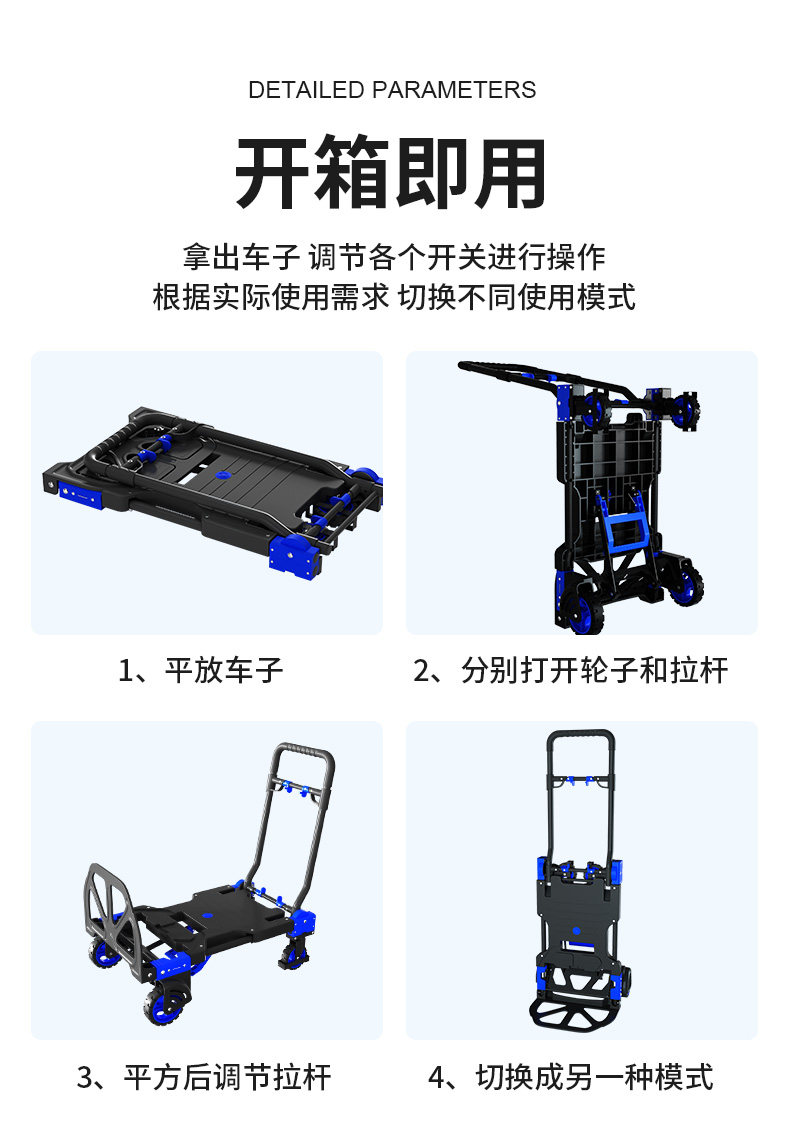 DETAILED PARAMETERS

开箱即用

拿出车子 调节各个开关进行操作
根据实际使用需求 切换不同使用模式

1、平放车子

2、分别打开轮子和拉杆

3、平方后调节拉杆

4、切换成另一种模式