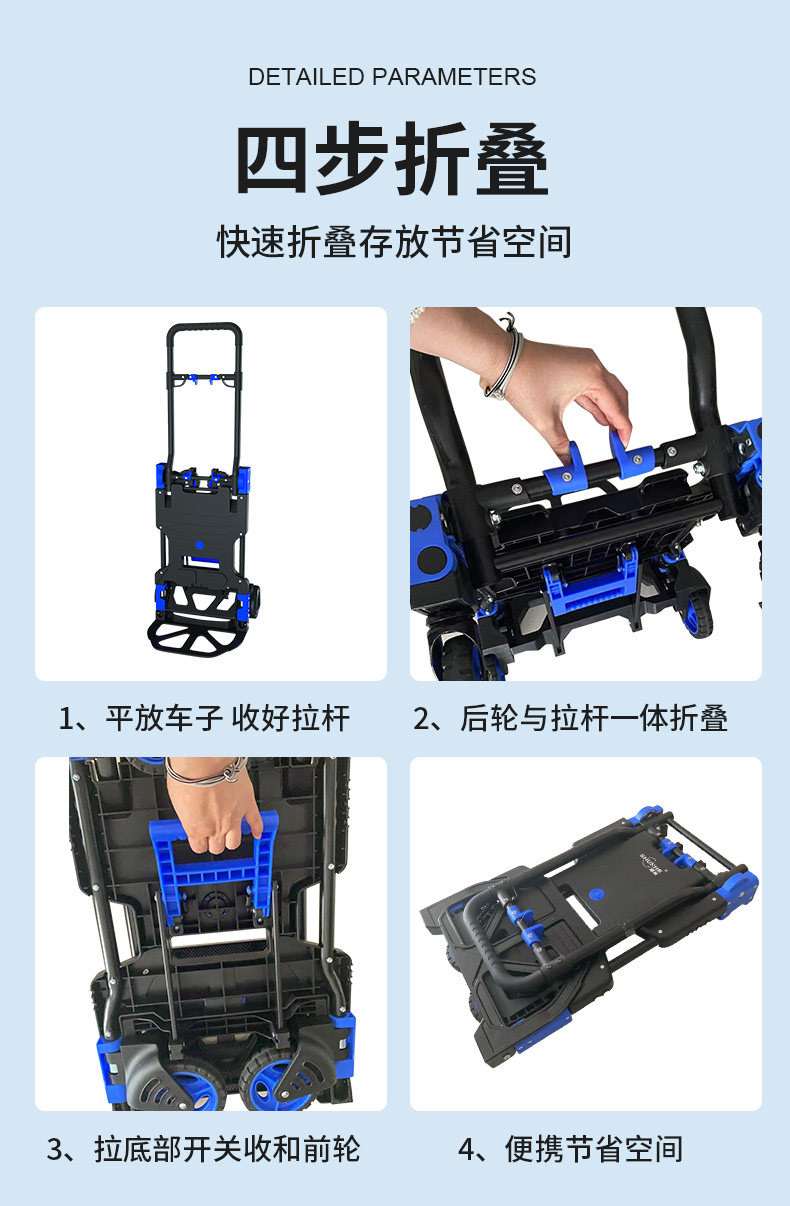 DETAILED PARAMETERS

四步折叠

快速折叠存放节省空间

1、平放车子 收好拉杆

2、后轮与拉杆一体折叠

3、拉底部开关收和前轮

4、便携节省空间