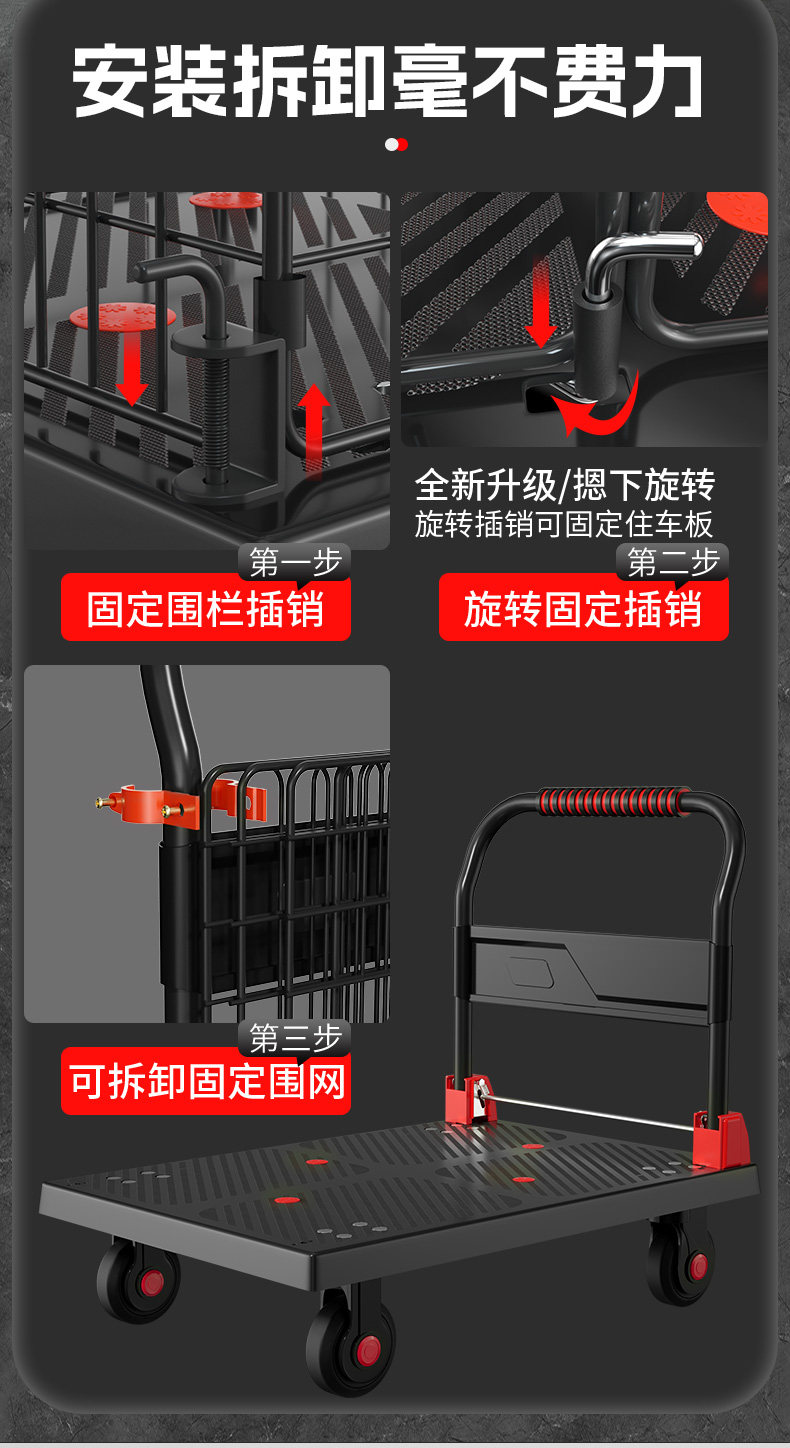 安装拆卸毫不费力

全新升级/摁下旋转
旋转插销可固定住车板

第一步
固定围栏插销

第二步
旋转固定插销

第三步
可拆卸固定围网