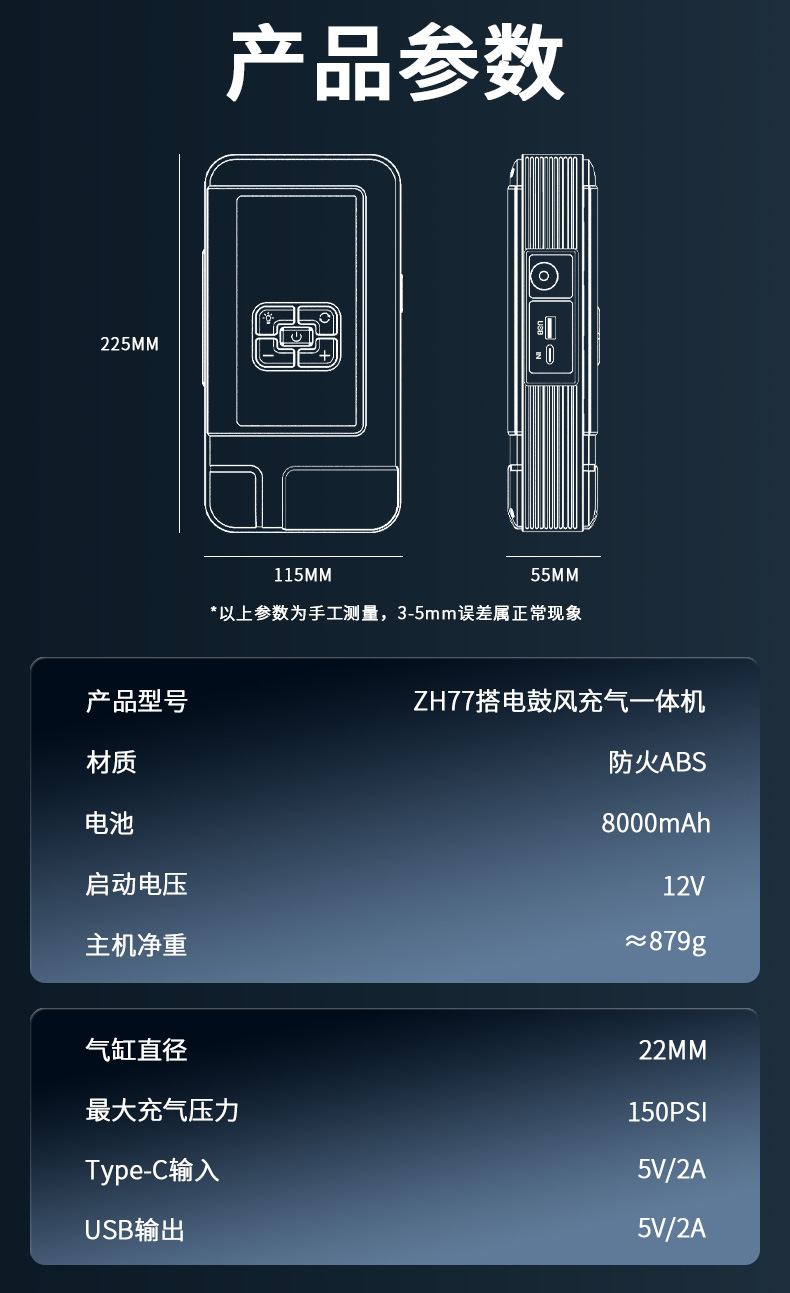 产品参数

225MM

USB

IN

115MM

55MM

*以上参数为手工测量，3-5mm误差属正常现象

| 产品型号 | ZH77搭电鼓风充气一体机 |
|---|---|
| 材质 | 防火ABS |
| 电池 | 8000mAh |
| 启动电压 | 12V |
| 主机净重 | ≈879g |

| 气缸直径 | 22MM |
|---|---|
| 最大充气压力 | 150PSI |
| Type-C输入 | 5V/2A |
| USB输出 | 5V/2A |