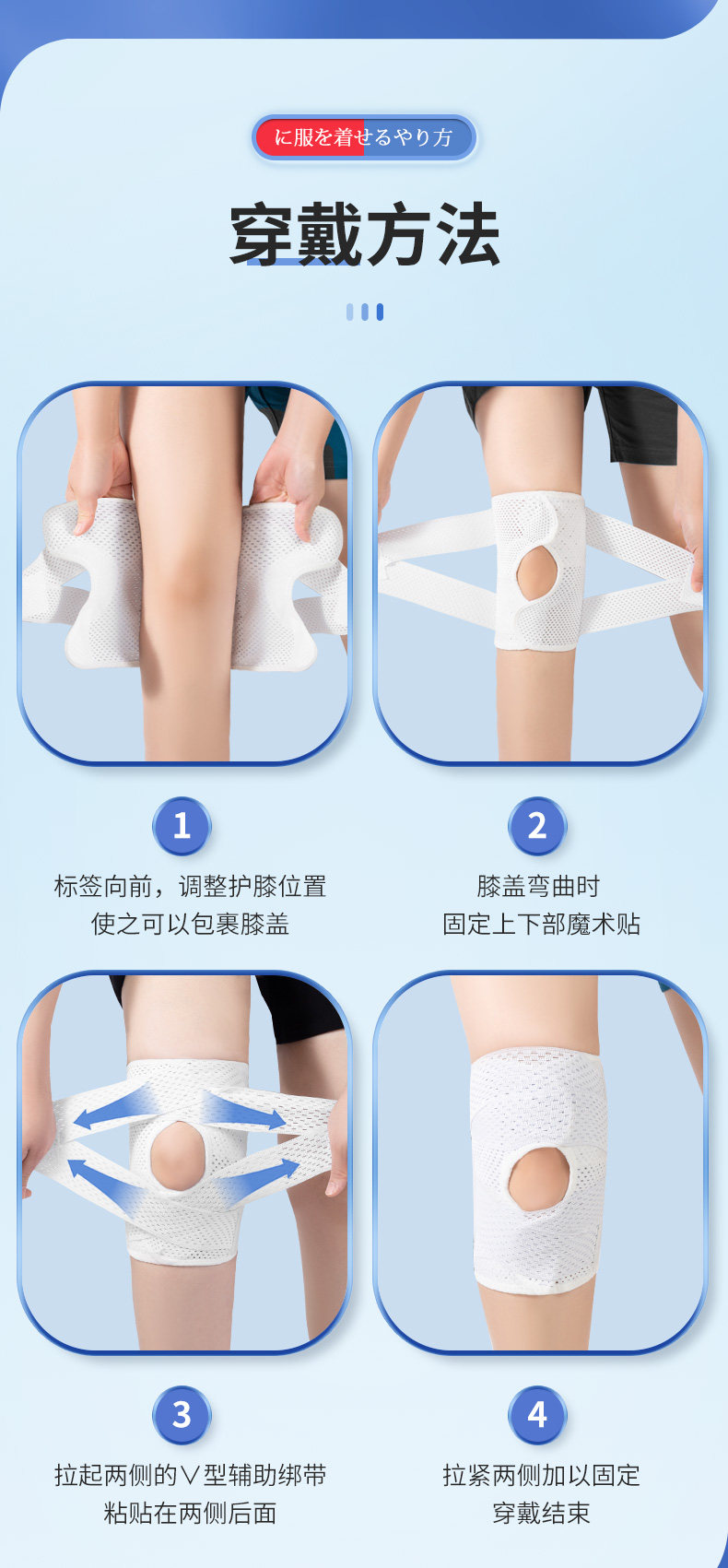 に服を着せるやり方

穿戴方法

1

标签向前，调整护膝位置
使之可以包裹膝盖

2

膝盖弯曲时
固定上下部魔术贴

3

拉起两侧的V型辅助绑带
粘贴在两侧后面

4

拉紧两侧加以固定
穿戴结束