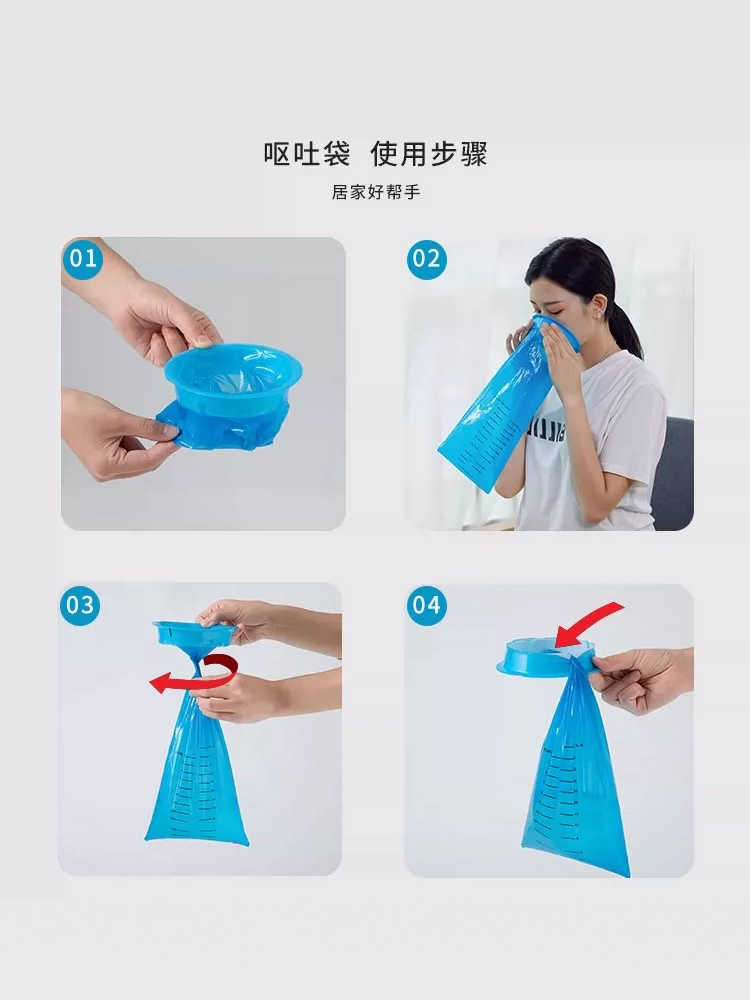 呕吐袋 使用步骤
居家好帮手

01

02

03

04