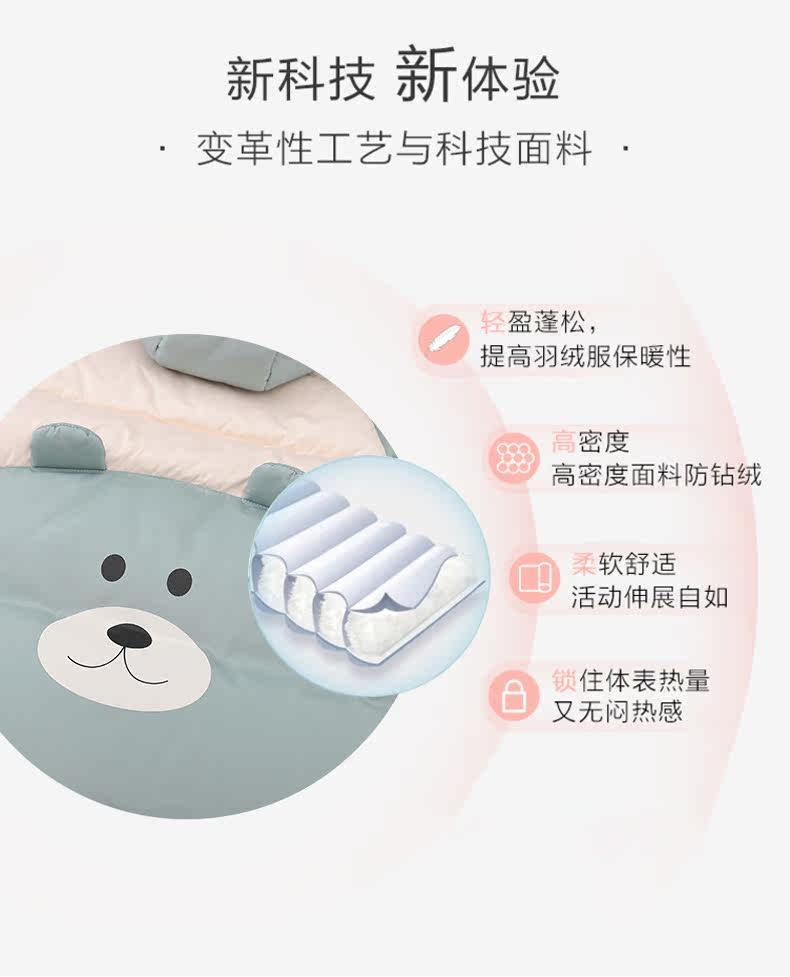 新科技 新体验

· 变革性工艺与科技面料 ·

轻盈蓬松，
提高羽绒服保暖性

高密度
高密度面料防钻绒

柔软舒适
活动伸展自如

锁住体表热量
又无闷热感