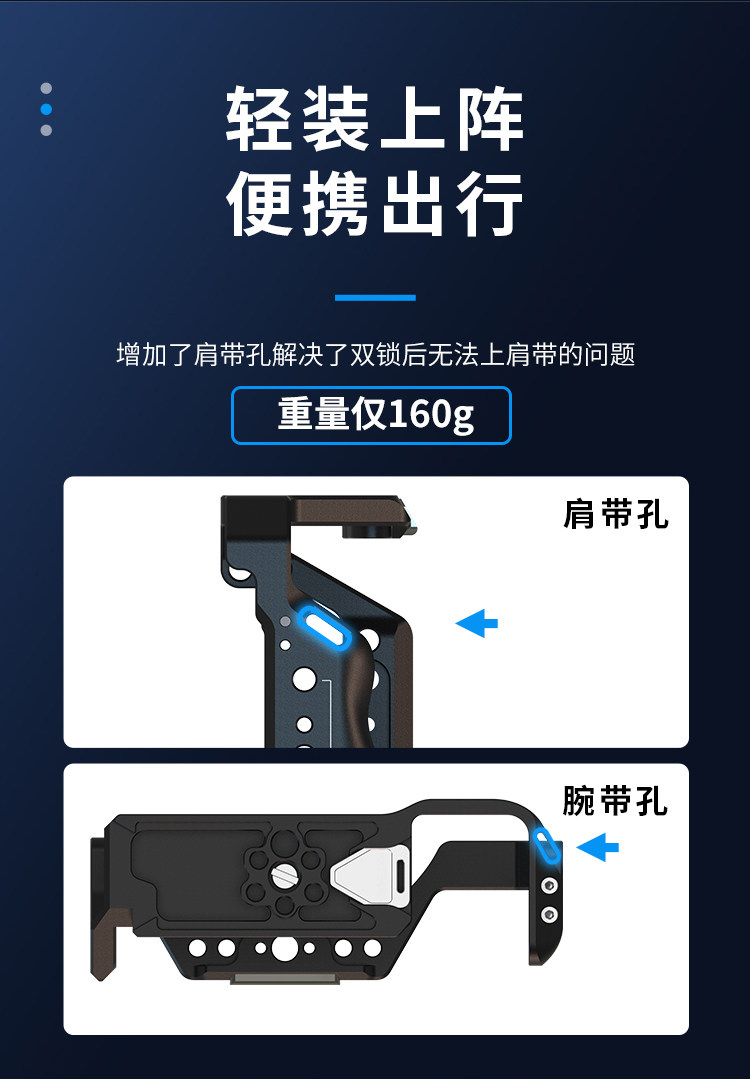 轻装上阵
便携出行

增加了肩带孔解决了双锁后无法上肩带的问题

重量仅160g

肩带孔

腕带孔