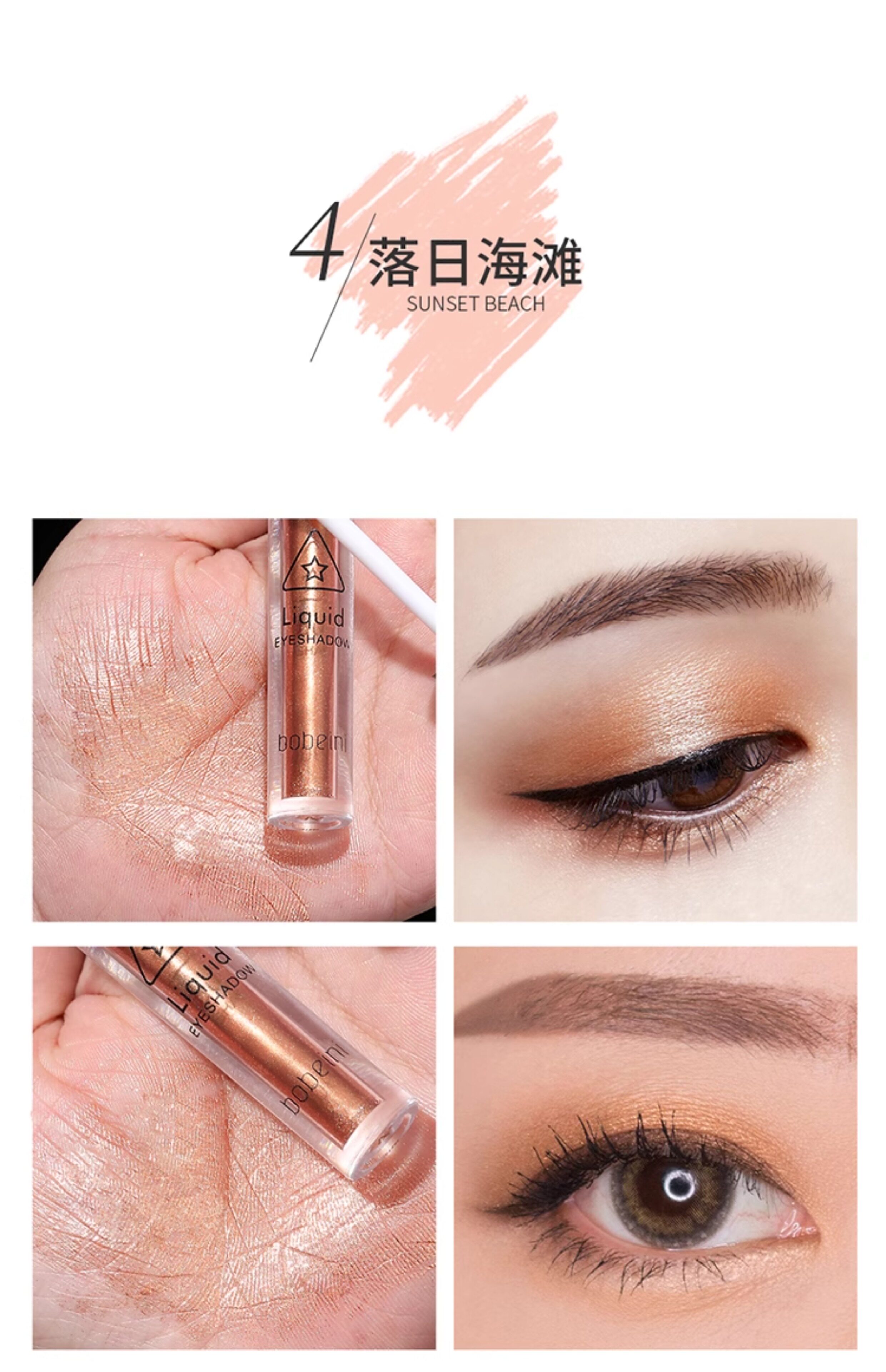 4/落日海滩
SUNSET BEACH

Liquid
EYESHADOW
bobeini

Liquid
EYESHADOW
bobeini