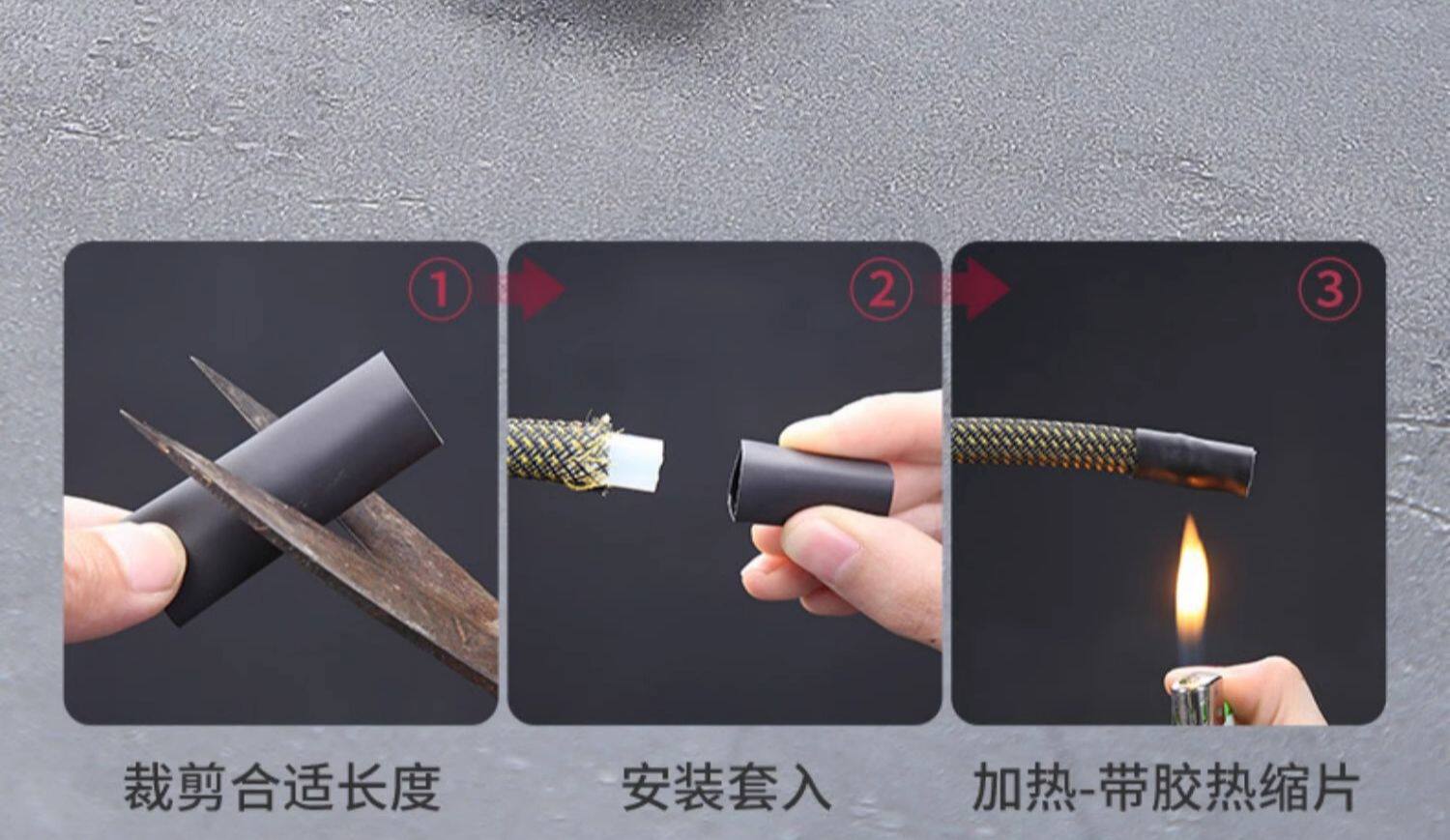 ①

②

③

裁剪合适长度

安装套入

加热-带胶热缩片