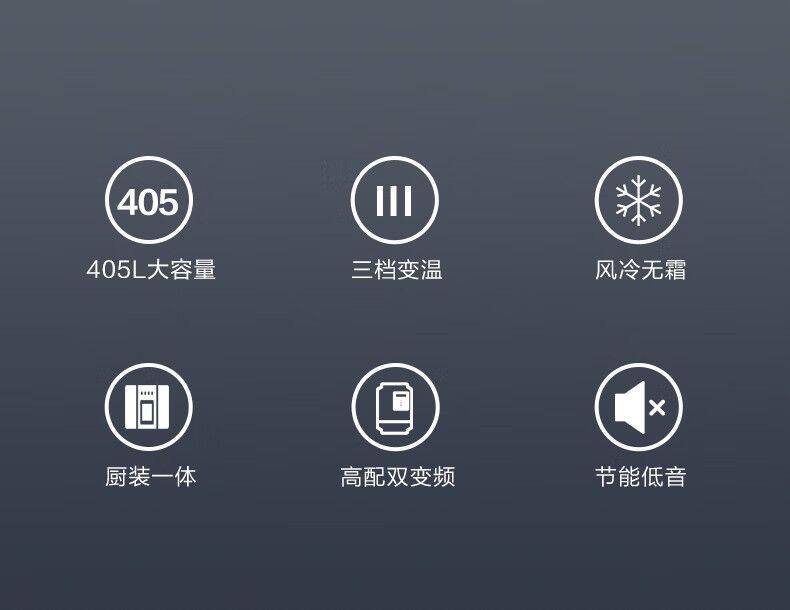 405

405L大容量

三档变温

风冷无霜

厨装一体

高配双变频

节能低音