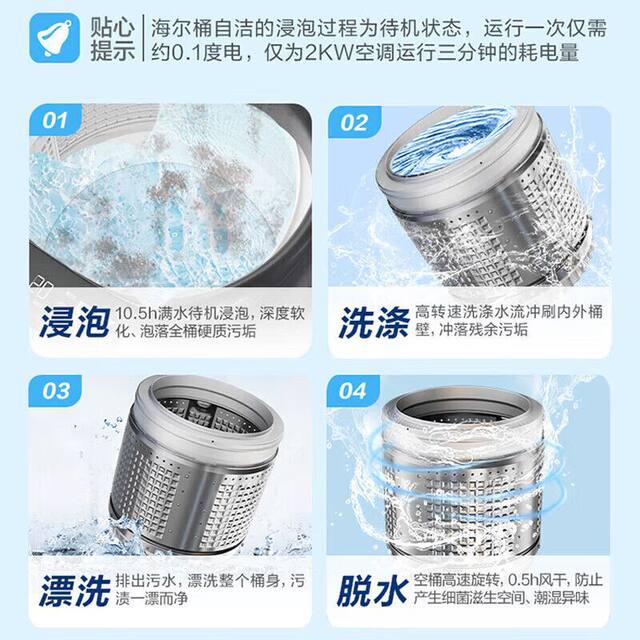 贴心提示 海尔桶自洁的浸泡过程为待机状态，运行一次仅需约0.1度电，仅为2KW空调运行三分钟的耗电量

01

浸泡 10.5h满水待机浸泡，深度软化、泡落全桶硬质污垢

02

洗涤 高转速洗涤水流冲刷内外桶壁，冲落残余污垢

03

漂洗 排出污水，漂洗整个桶身，污渍一漂而净

04

脱水 空桶高速旋转，0.5h风干，防止产生细菌滋生空间、潮湿异味