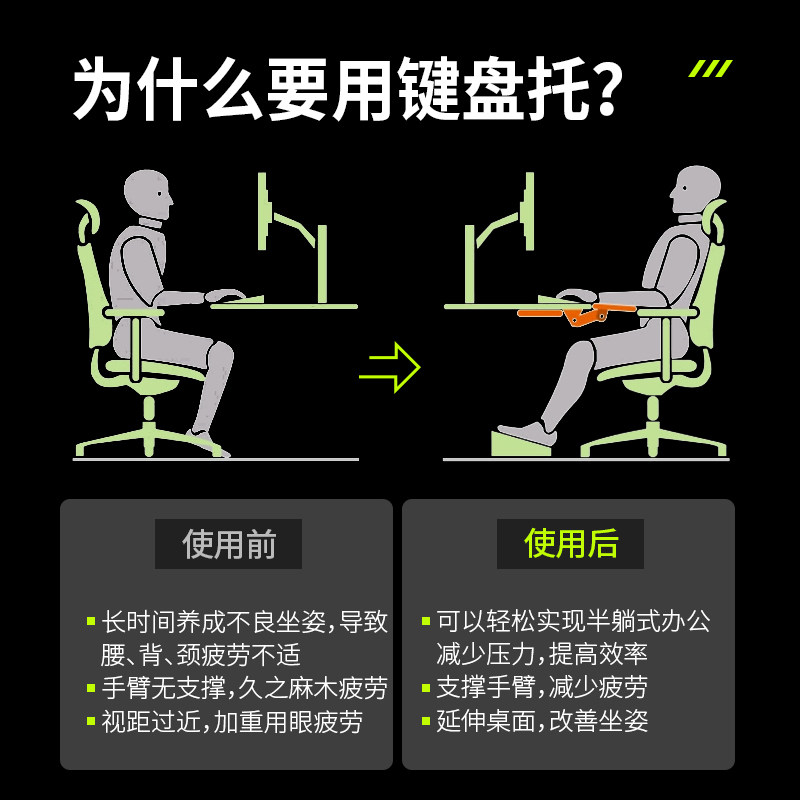 为什么要用键盘托?

使用前

▪ 长时间养成不良坐姿,导致腰、背、颈疲劳不适
▪ 手臂无支撑,久之麻木疲劳
▪ 视距过近,加重用眼疲劳

使用后

▪ 可以轻松实现半躺式办公减少压力,提高效率
▪ 支撑手臂,减少疲劳
▪ 延伸桌面,改善坐姿