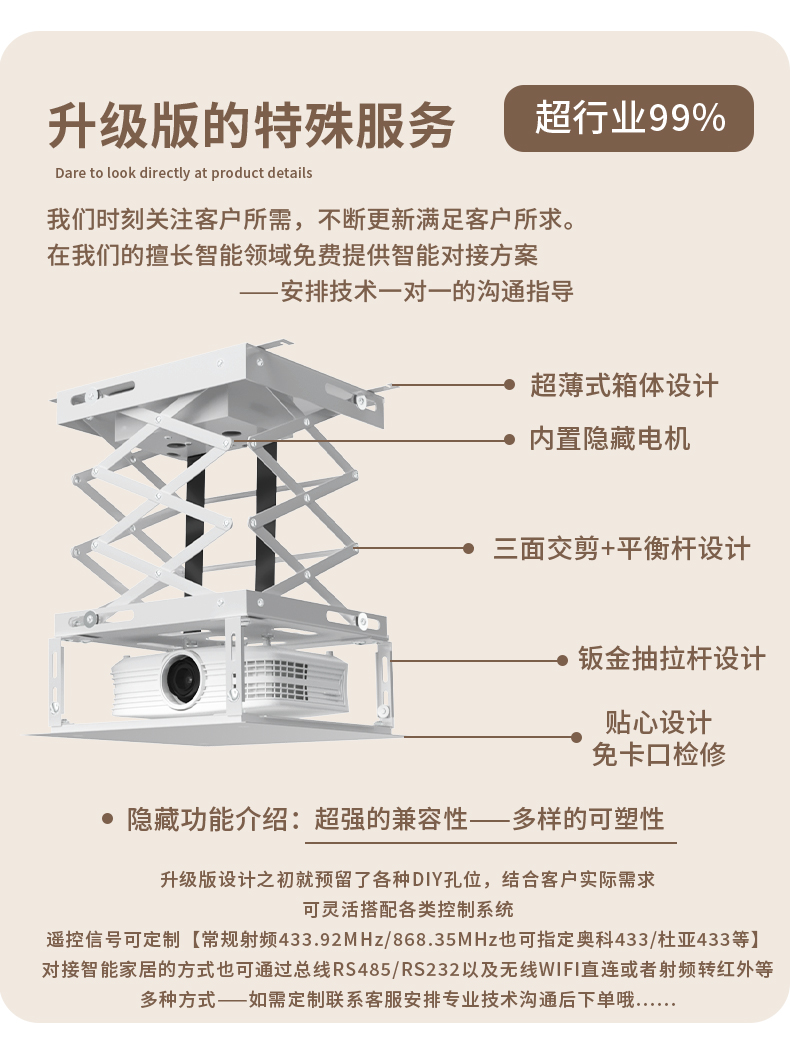 升级版的特殊服务

超行业99%

Dare to look directly at product details

我们时刻关注客户所需，不断更新满足客户所求。
在我们的擅长智能领域免费提供智能对接方案
——安排技术一对一的沟通指导

超薄式箱体设计

内置隐藏电机

三面交剪+平衡杆设计

钣金抽拉杆设计

贴心设计
免卡口检修

隐藏功能介绍：超强的兼容性——多样的可塑性

升级版设计之初就预留了各种DIY孔位，结合客户实际需求
可灵活搭配各类控制系统
遥控信号可定制【常规射频433.92MHz/868.35MHz也可指定奥科433/杜亚433等】
对接智能家居的方式也可通过总线RS485/RS232以及无线WIFI直连或者射频转红外等
多种方式——如需定制联系客服安排专业技术沟通后下单哦......