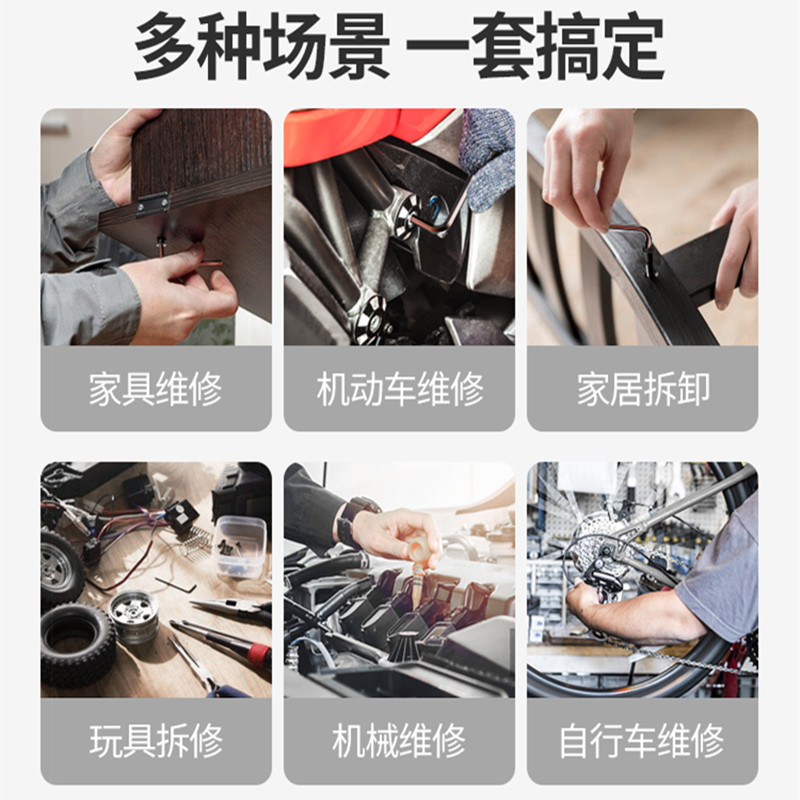 多种场景 一套搞定

家具维修

机动车维修

家居拆卸

玩具拆修

机械维修

自行车维修