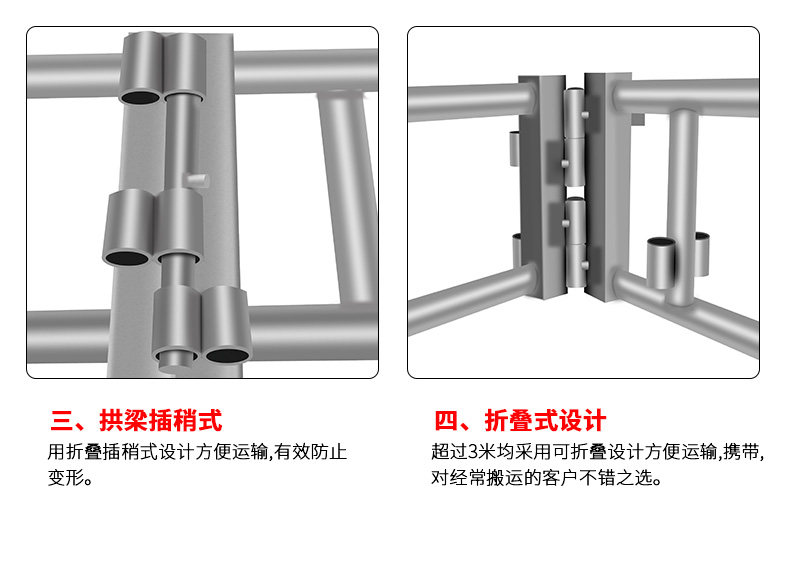 三、拱梁插稍式

用折叠插稍式设计方便运输,有效防止变形。

四、折叠式设计

超过3米均采用可折叠设计方便运输,携带,对经常搬运的客户不错之选。