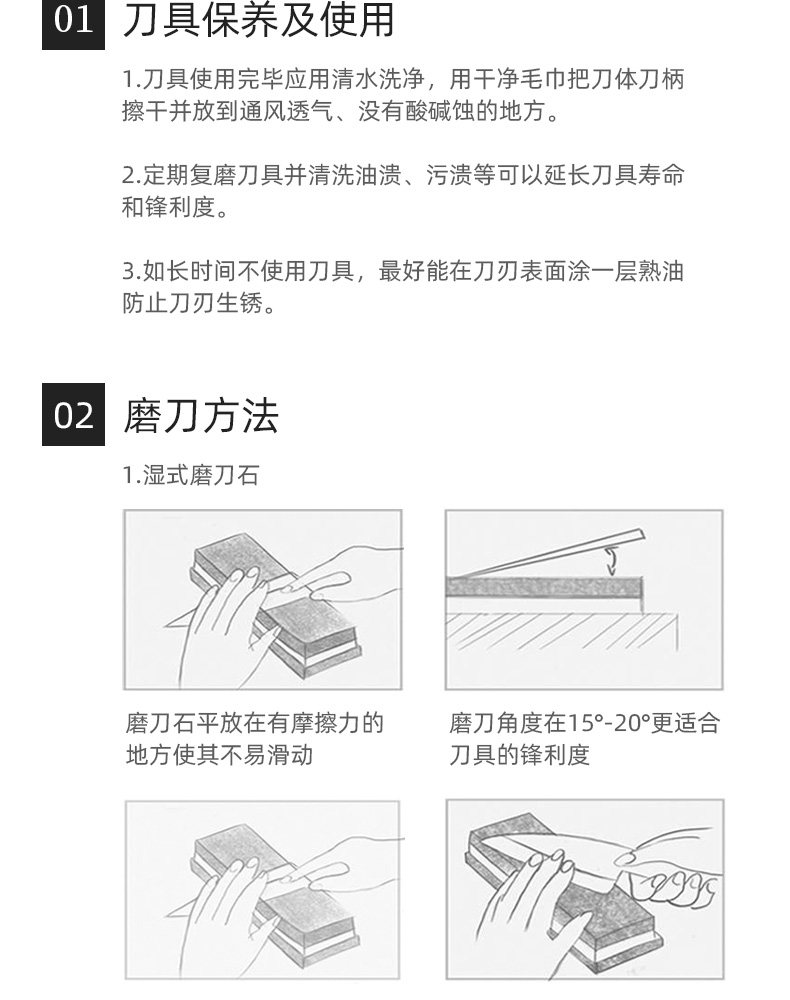 01 刀具保养及使用

1.刀具使用完毕应用清水洗净，用干净毛巾把刀体刀柄擦干并放到通风透气、没有酸碱蚀的地方。

2.定期复磨刀具并清洗油渍、污渍等可以延长刀具寿命和锋利度。

3.如长时间不使用刀具，最好能在刀刃表面涂一层熟油防止刀刃生锈。

02 磨刀方法

1.湿式磨刀石

磨刀石平放在有摩擦力的地方使其不易滑动

磨刀角度在15°-20°更适合刀具的锋利度