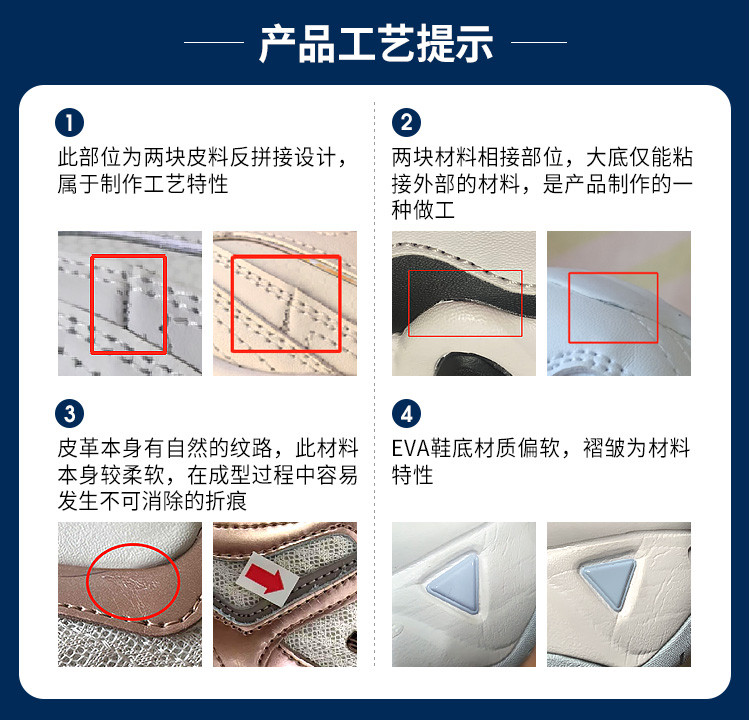 产品工艺提示

1
此部位为两块皮料反拼接设计，属于制作工艺特性

2
两块材料相接部位，大底仅能粘接外部的材料，是产品制作的一种做工

3
皮革本身有自然的纹路，此材料本身较柔软，在成型过程中容易发生不可消除的折痕

4
EVA鞋底材质偏软，褶皱为材料特性