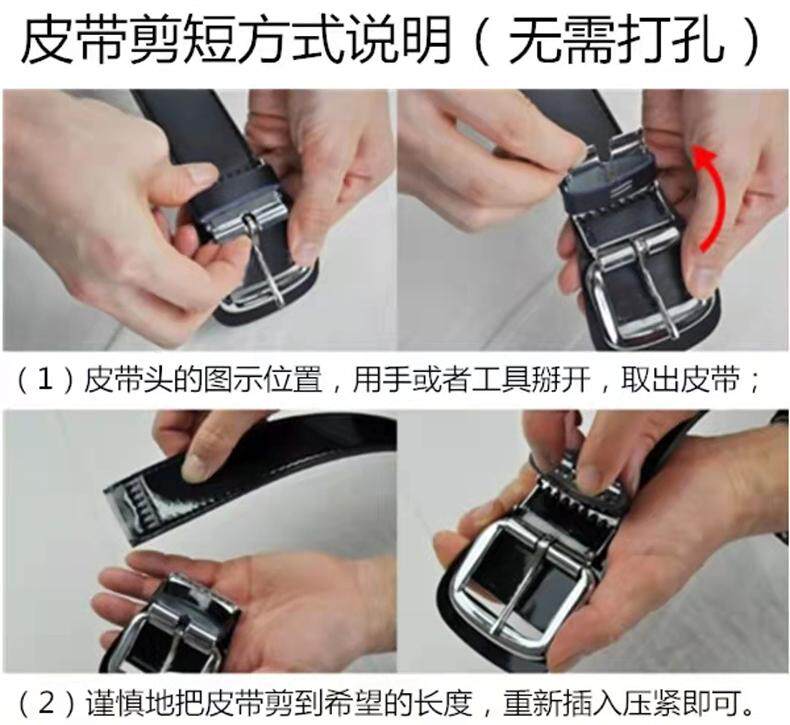 皮带剪短方式说明（无需打孔）

（1）皮带头的图示位置，用手或者工具掰开，取出皮带；

（2）谨慎地把皮带剪到希望的长度，重新插入压紧即可。