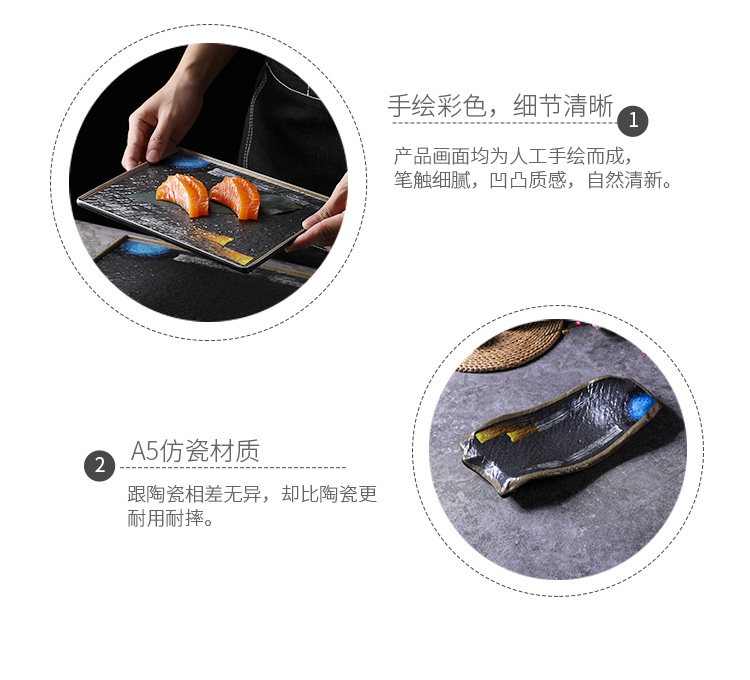 手绘彩色，细节清晰

1

产品画面均为人工手绘而成，笔触细腻，凹凸质感，自然清新。

2

A5仿瓷材质

跟陶瓷相差无异，却比陶瓷更耐用耐摔。