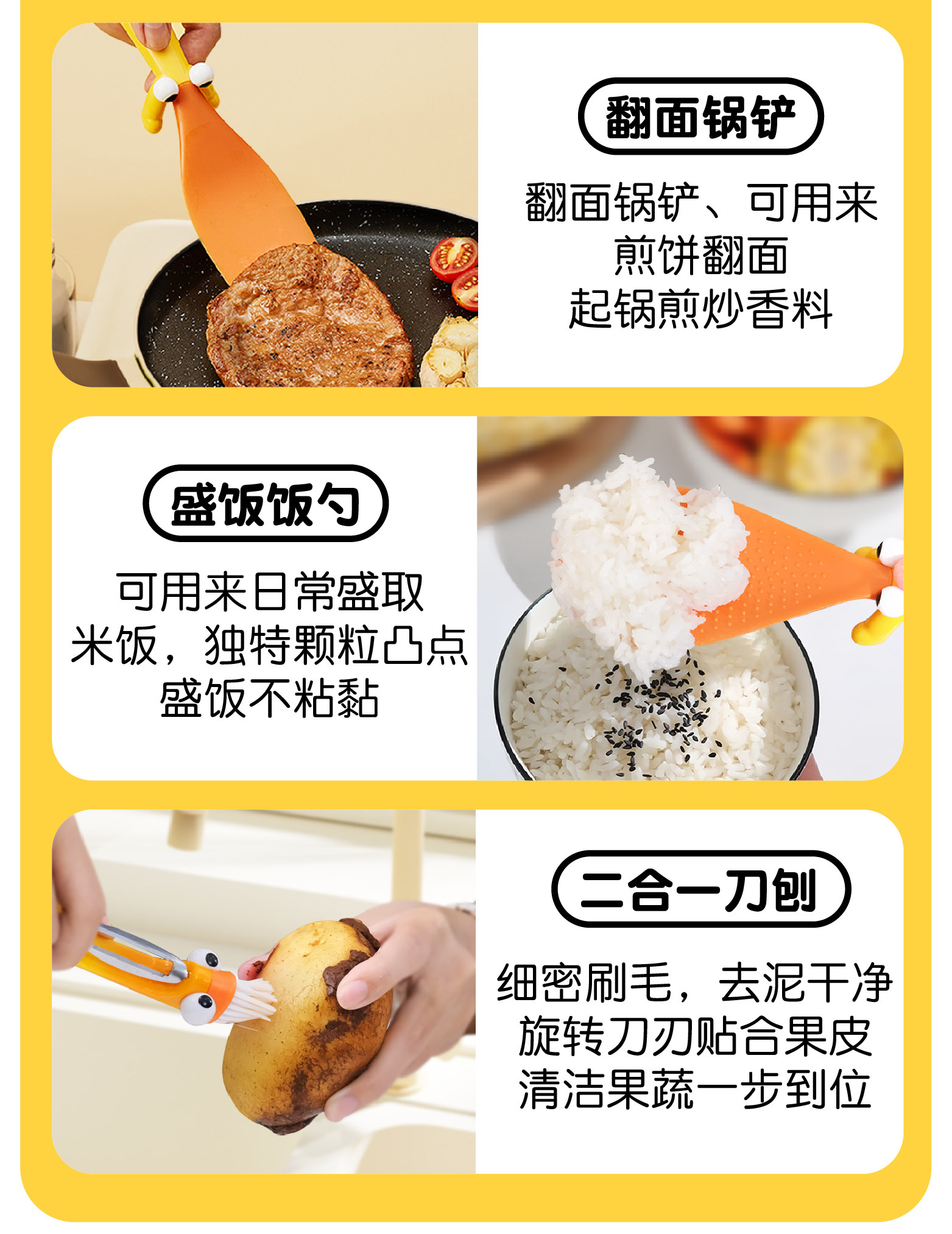 翻面锅铲

翻面锅铲、可用来
煎饼翻面
起锅煎炒香料

盛饭饭勺

可用来日常盛取
米饭，独特颗粒凸点
盛饭不粘黏

二合一刀刨

细密刷毛，去泥干净
旋转刀刃贴合果皮
清洁果蔬一步到位