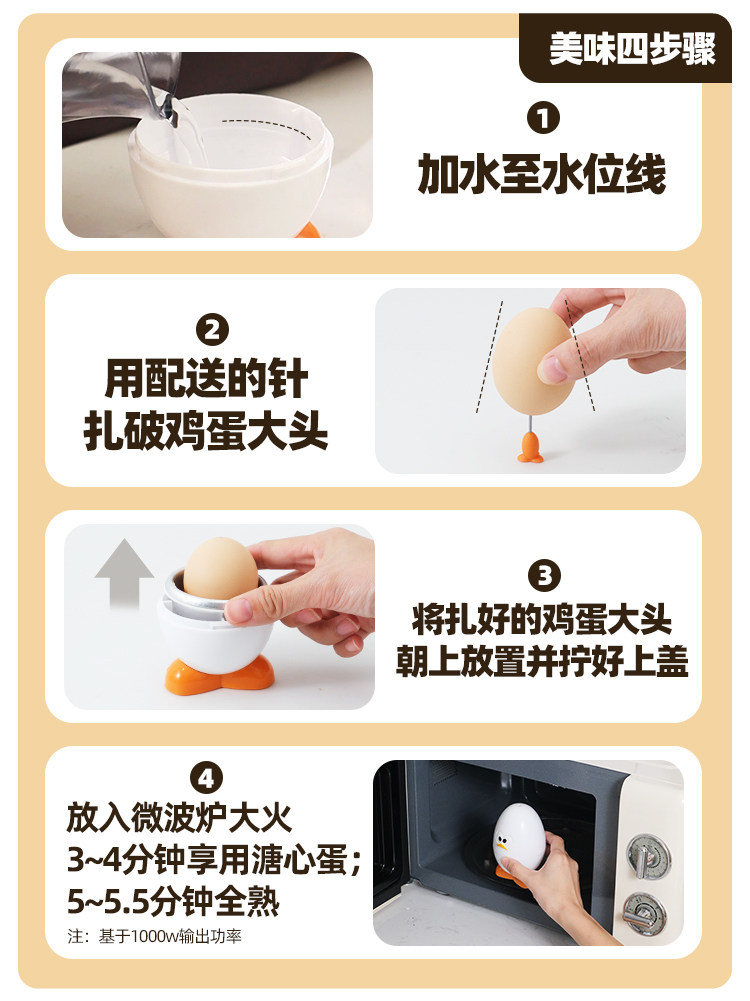 美味四步骤

1
加水至水位线

2
用配送的针
扎破鸡蛋大头

3
将扎好的鸡蛋大头
朝上放置并拧好上盖

4
放入微波炉大火
3~4分钟享用溏心蛋；
5~5.5分钟全熟
注：基于1000w输出功率