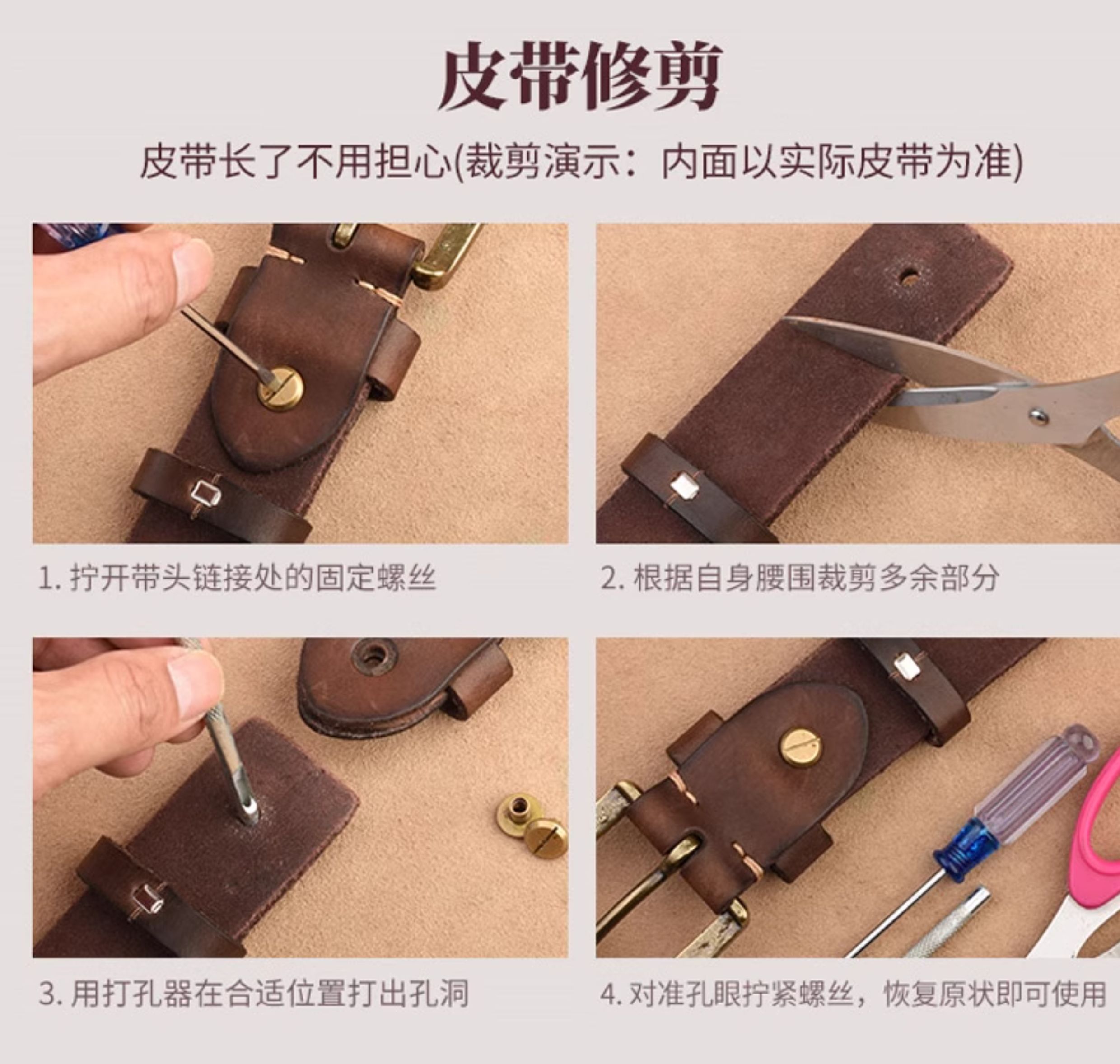 皮带修剪

皮带长了不用担心(裁剪演示：内面以实际皮带为准)

1. 拧开带头链接处的固定螺丝

2. 根据自身腰围裁剪多余部分

3. 用打孔器在合适位置打出孔洞

4. 对准孔眼拧紧螺丝，恢复原状即可使用